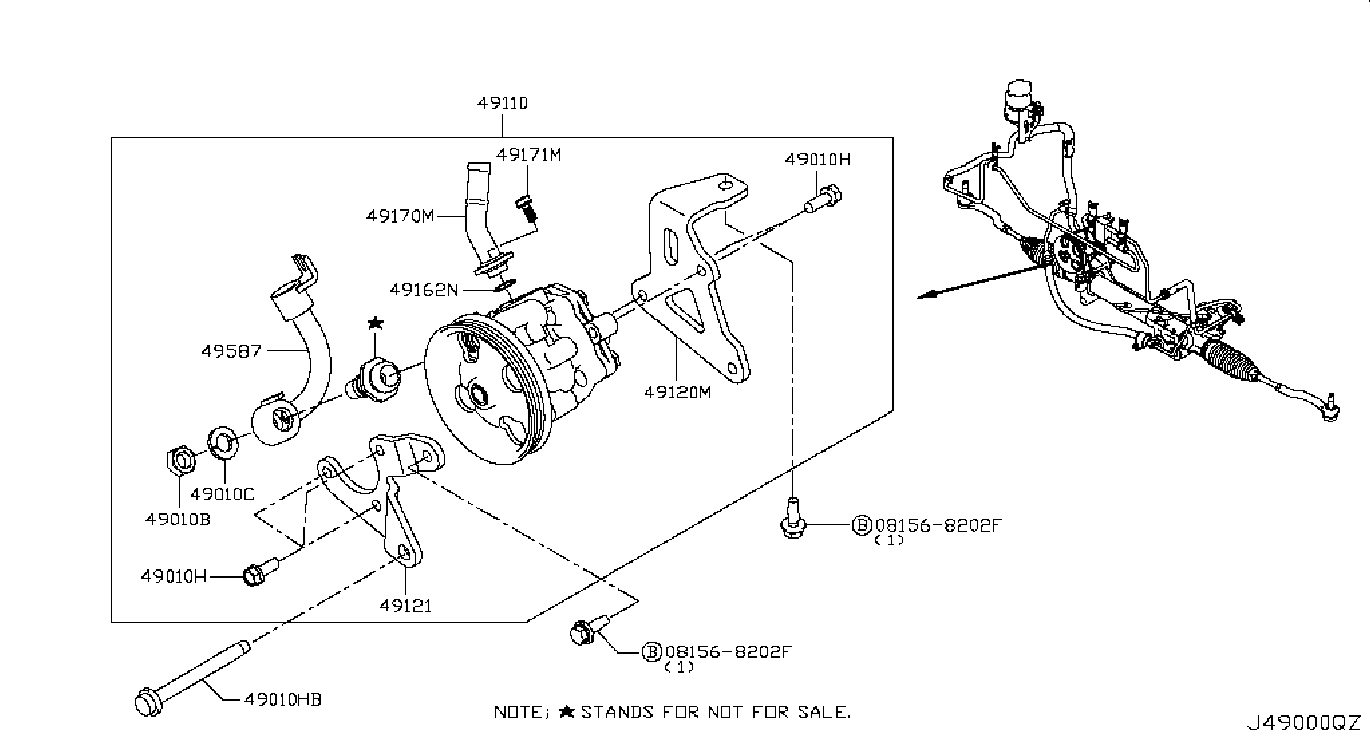 49110

49171M

49010H

49170M

49162N

★

49587

49120M

49010C

49010B

Ⓑ08156-8202F
(1)

49010H

49121

Ⓑ08156-8202F
(1)

49010HB

NOTE; ★ STANDS FOR NOT FOR SALE.

J49000QZ