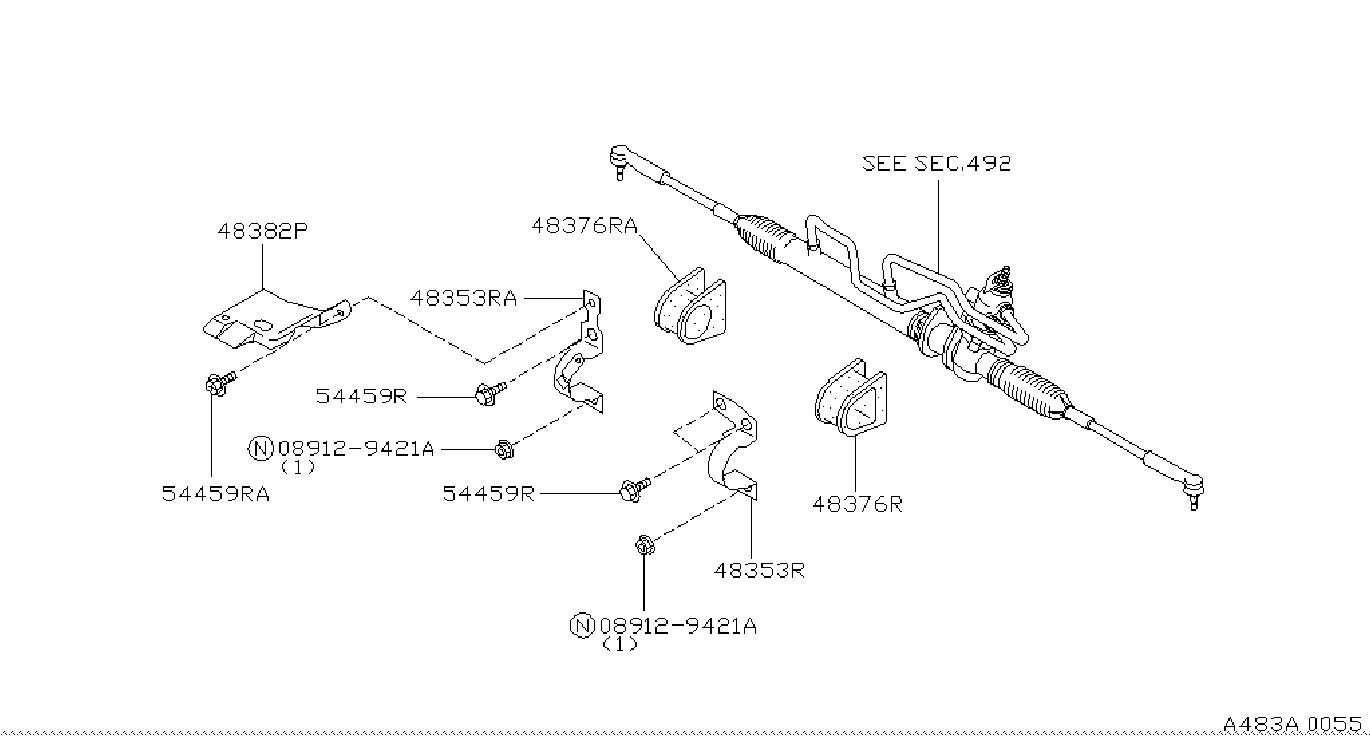 SEE SEC.492

48382P

48376RA

48353RA

54459R

Ⓝ08912-9421A
(1)

54459RA

54459R

48376R

48353R

Ⓝ08912-9421A
(1)

A483A 0055