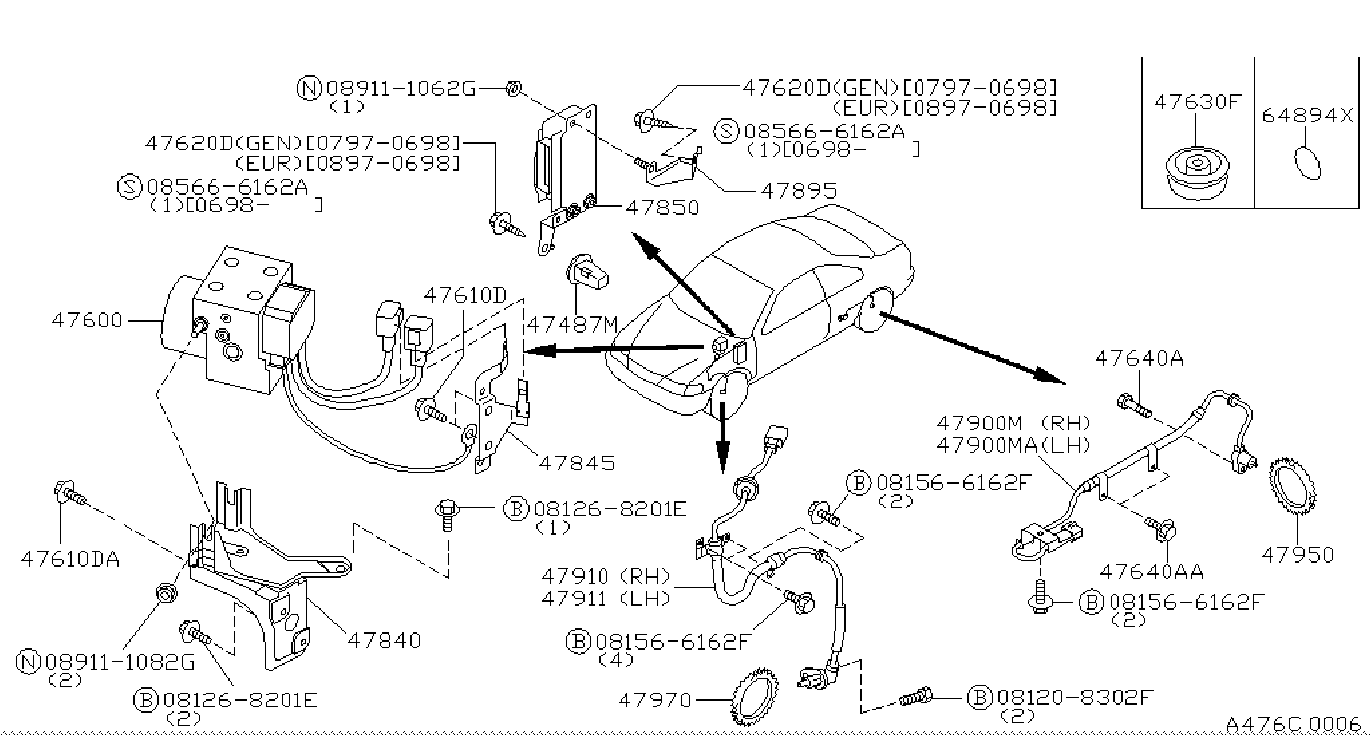 Ⓝ08911-1062G
(1)

47620D(GEN)[0797-0698]
(EUR)[0897-0698]

Ⓢ08566-6162A
(1)[0698- ]

47620D(GEN)[0797-0698]
(EUR)[0897-0698]

Ⓢ08566-6162A
(1)[0698- ]

47895

47850

47630F

64894X

47600

47610D

47487M

47845

47640A

47900M (RH)
47900MA(LH)

47610DA

Ⓑ08126-8201E
(1)

Ⓑ08156-6162F
(2)

47950

47640AA

47910 (RH)
47911 (LH)

Ⓑ08156-6162F
(2)

47840

Ⓑ08156-6162F
(4)

Ⓝ08911-1082G
(2)

Ⓑ08126-8201E
(2)

47970

Ⓑ08120-8302F
(2)

A476C 0006.