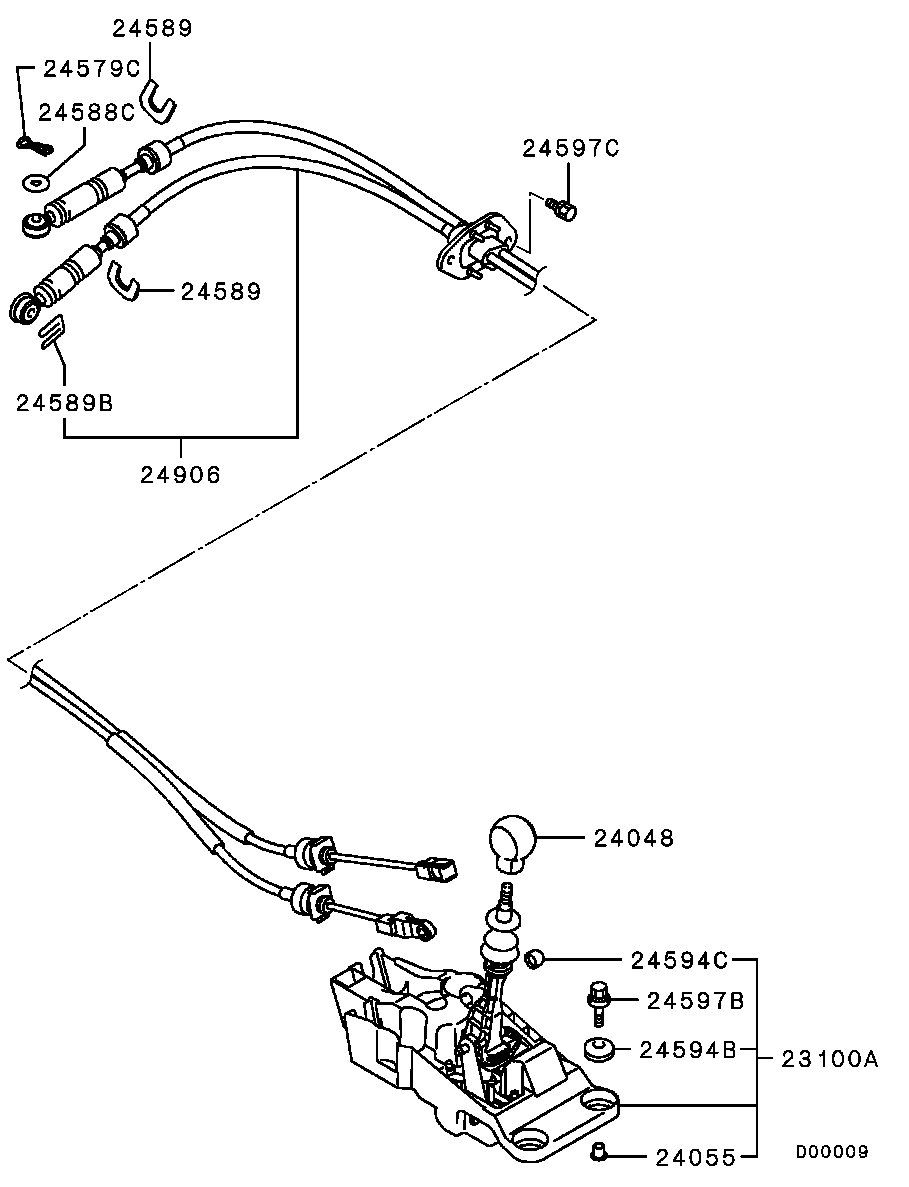 24589
24579C
24588C
24597C
24589
24589B
24906
24048
24594C
24597B
24594B
23100A
24055
D00009