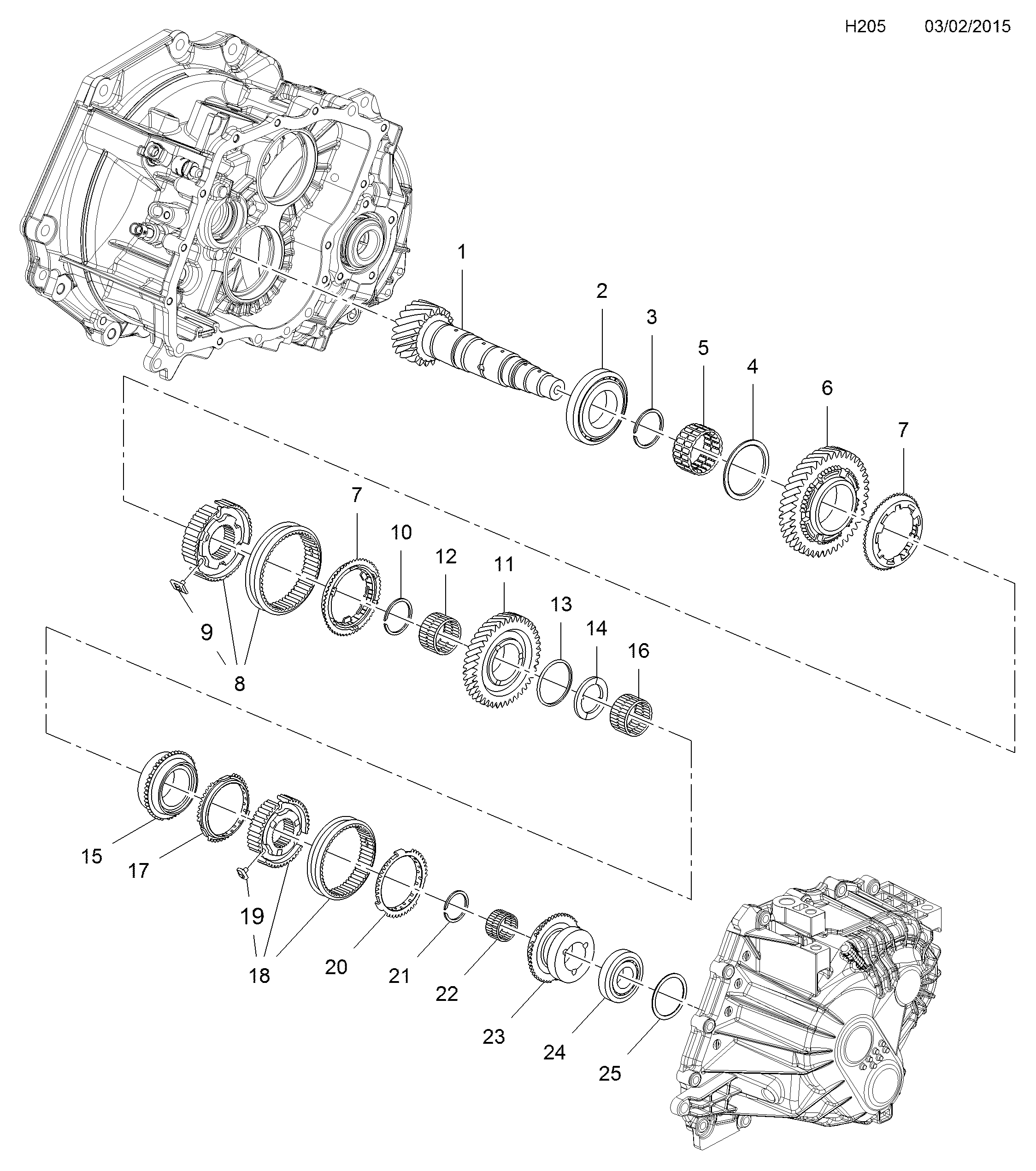 H205 03/02/2015

1
2
3
5
4
6
7
7
10
12
11
13
14
16
9
8
15
17
19
18
20
21
22
23
24
25