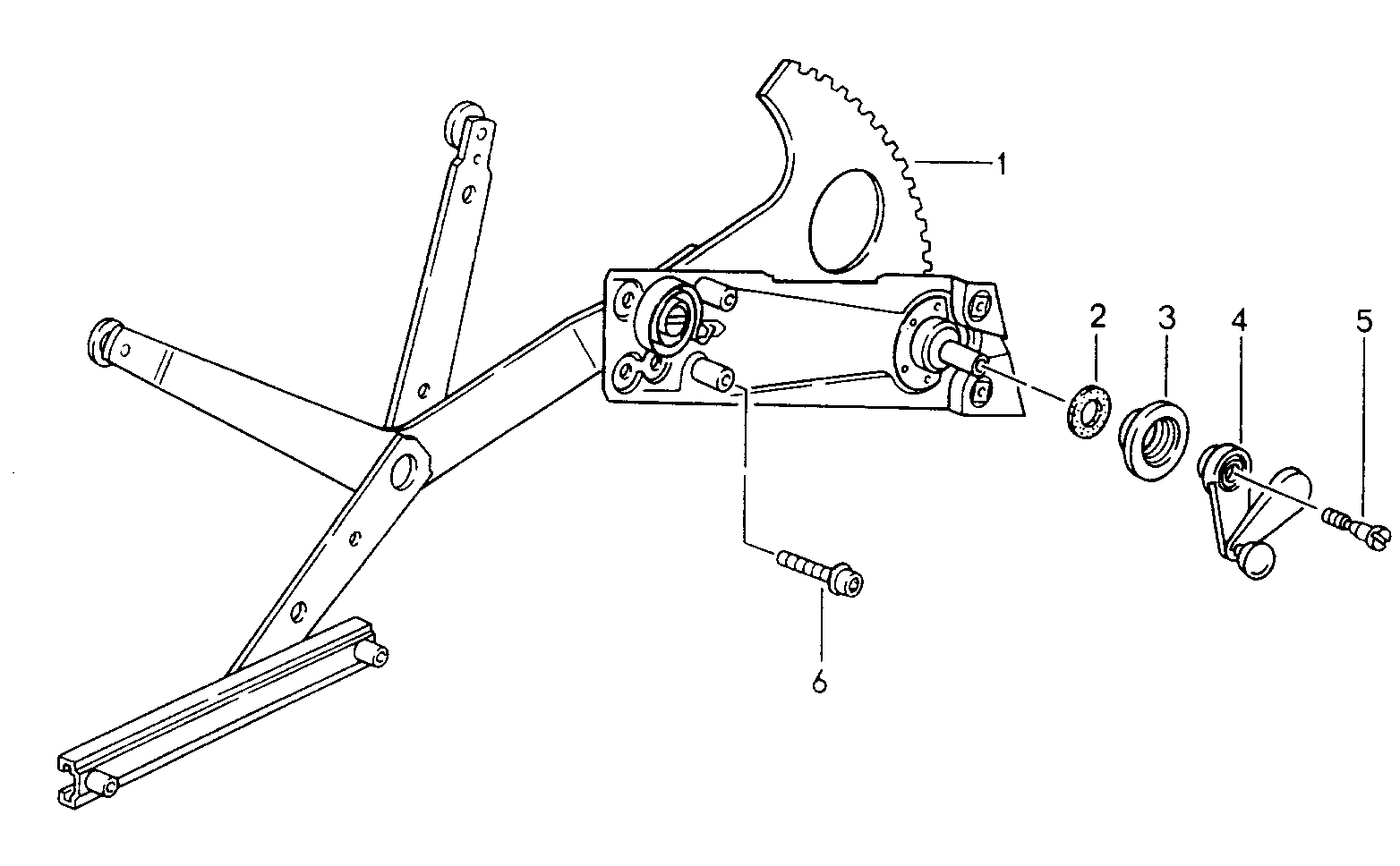 1
2
3
4
5
6