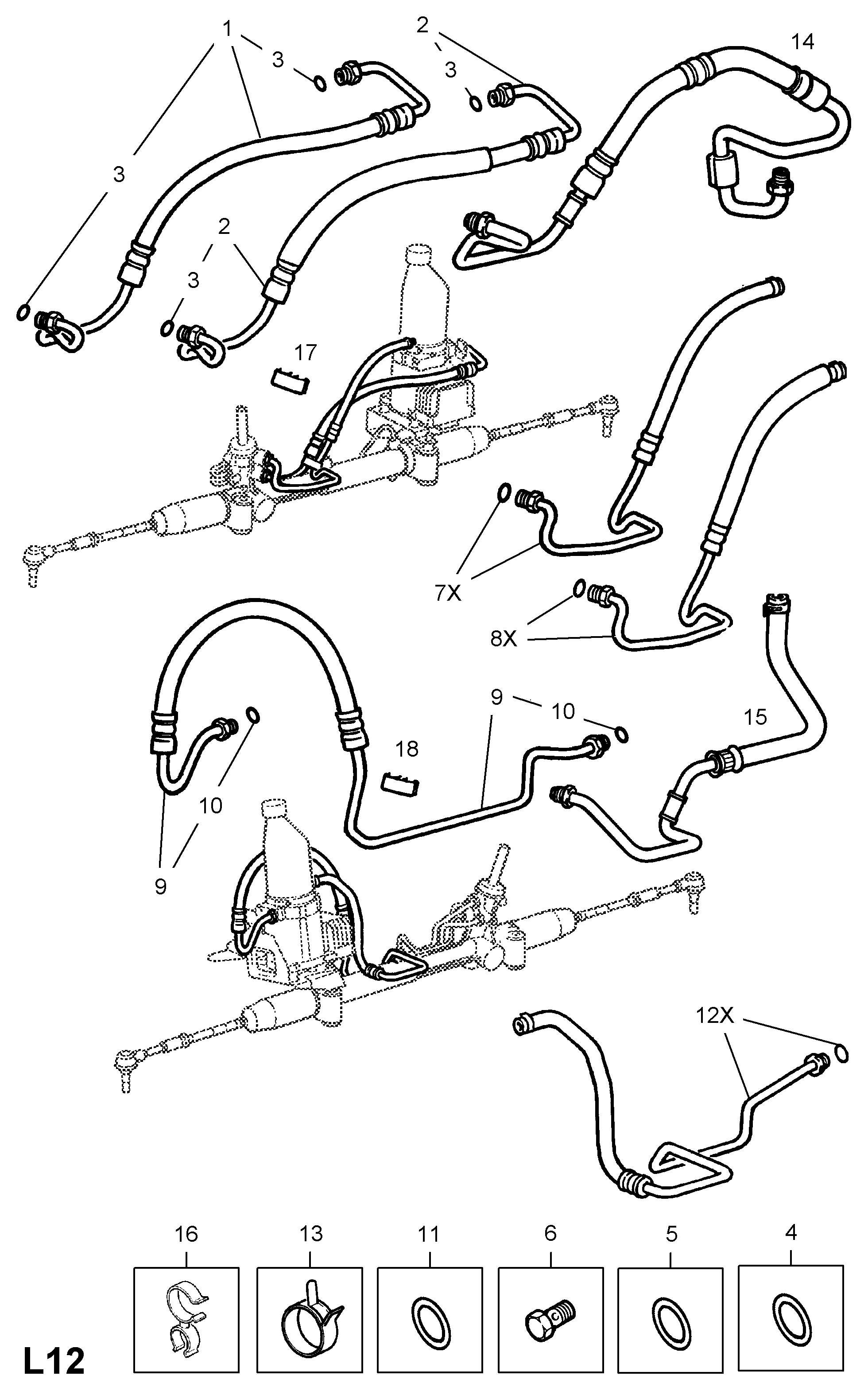 1
3
2
3
14
3
2
3
17
7X
8X
9
10
15
18
10
9
12X
16
13
11
6
5
4
L12