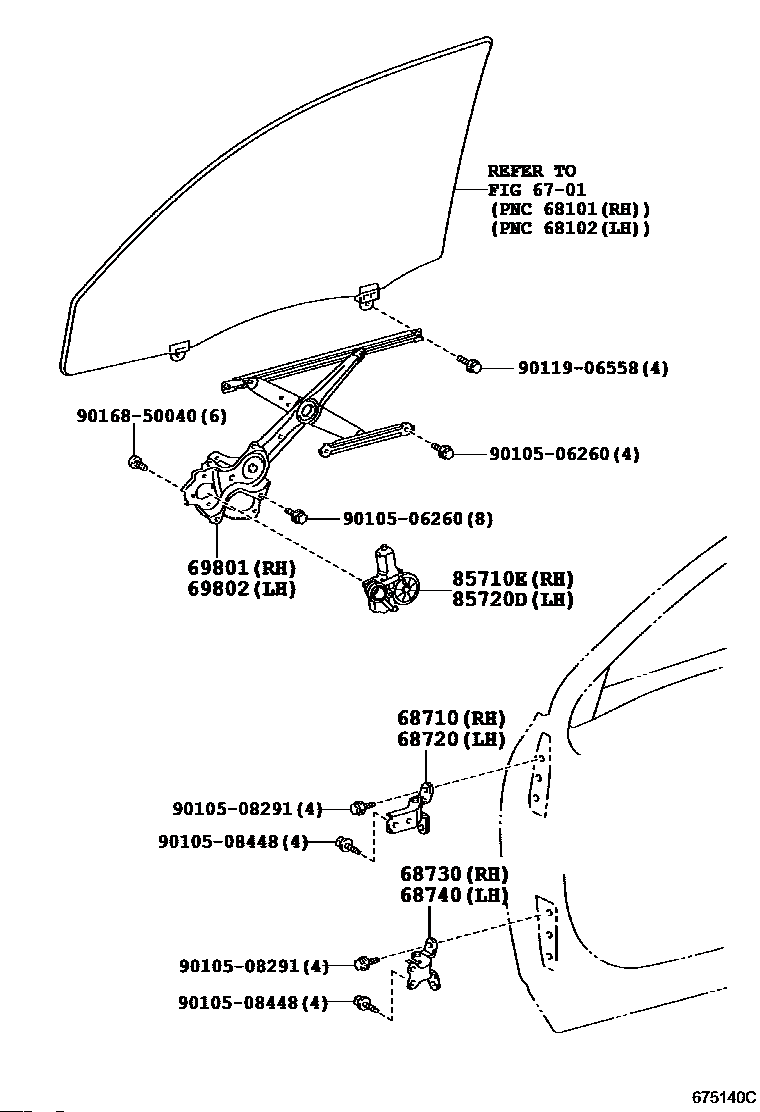 REFER TO
FIG 67-01
(PNC 68101(RH))
(PNC 68102(LH))

90119-06558(4)

90168-50040(6)

90105-06260(4)

90105-06260(8)

69801(RH)
69802(LH)

85710E(RH)
85720D(LH)

68710(RH)
68720(LH)

90105-08291(4)

90105-08448(4)

68730(RH)
68740(LH)

90105-08291(4)

90105-08448(4)

675140C