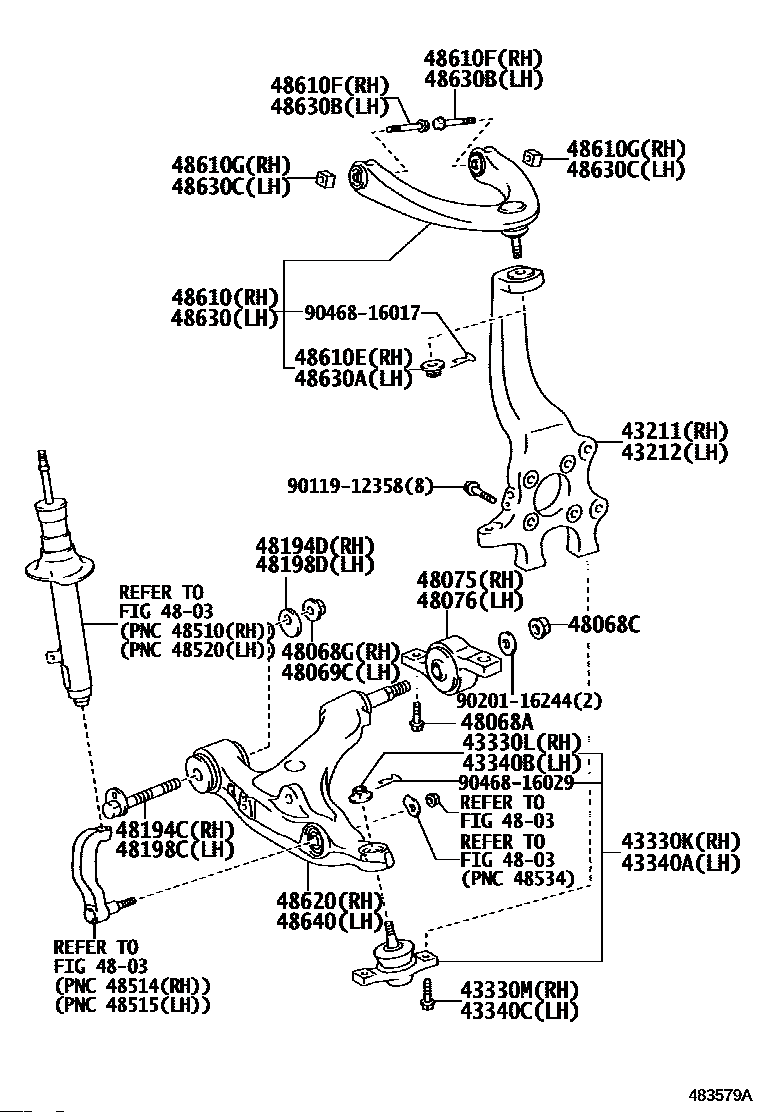 48610F(RH)
48630B(LH)

48610F(RH)
48630B(LH)

48610G(RH)
48630C(LH)

48610G(RH)
48630C(LH)

48610(RH)
48630(LH)

90468-16017

48610E(RH)
48630A(LH)

43211(RH)
43212(LH)

90119-12358(8)

48194D(RH)
48198D(LH)

REFER TO
FIG 48-03
(PNC 48510(RH))
(PNC 48520(LH))

48068G(RH)
48069C(LH)

48075(RH)
48076(LH)

48068C

90201-16244(2)

48068A

43330L(RH)
43340B(LH)

90468-16029

REFER TO
FIG 48-03

REFER TO
FIG 48-03
(PNC 48534)

43330K(RH)
43340A(LH)

48194C(RH)
48198C(LH)

48620(RH)
48640(LH)

REFER TO
FIG 48-03
(PNC 48514(RH))
(PNC 48515(LH))

43330M(RH)
43340C(LH)

483579A