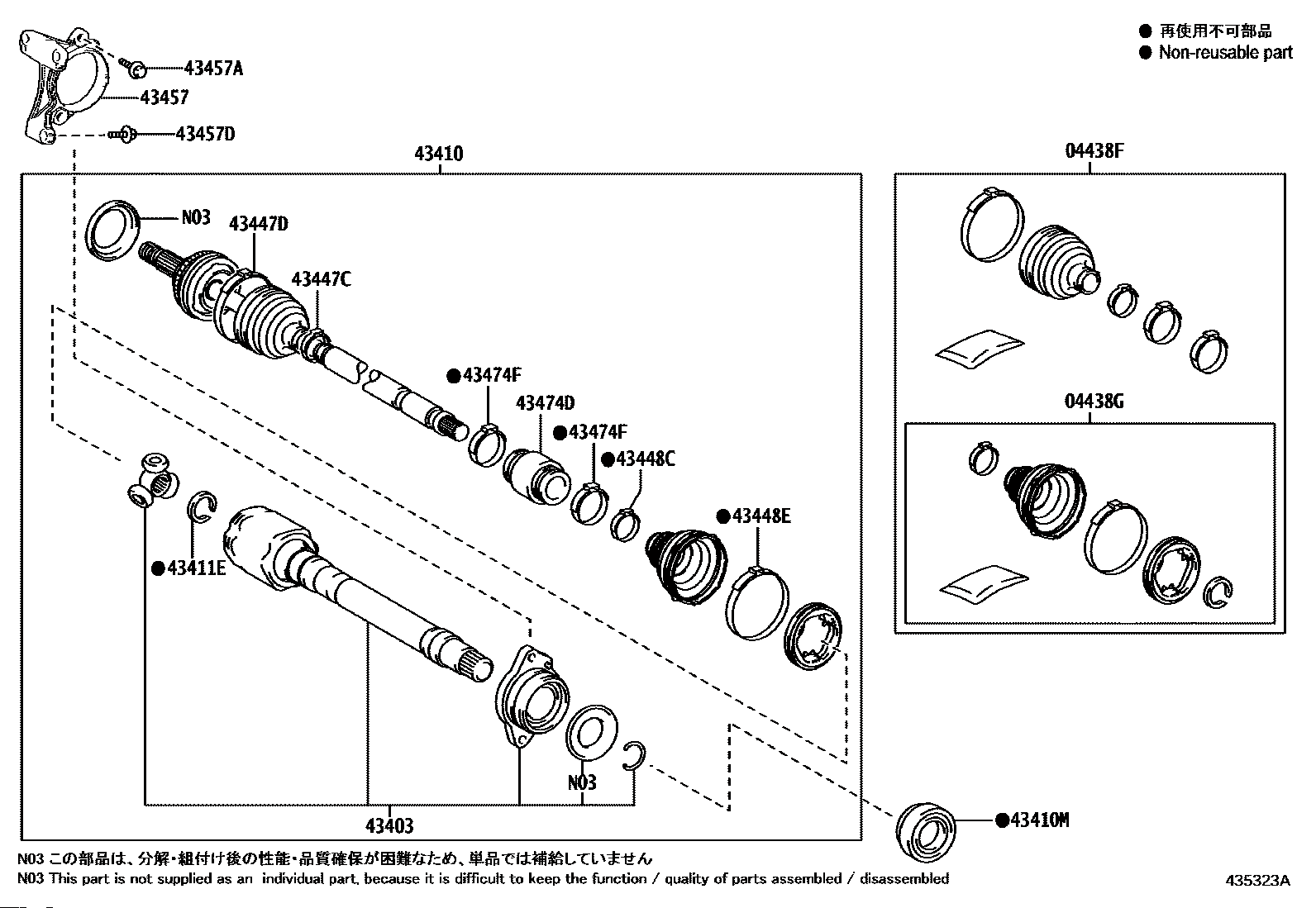 ● 再使用不可部品
● Non-reusable part

43457A
43457
43457D

43410

04438F

N03
43447D
43447C
●43474F
43474D
●43474F
●43448C
●43448E

04438G

●43411E

N03

43403

●43410M

N03 この部品は、分解・組付け後の性能・品質確保が困難なため、単品では補給していません
N03 This part is not supplied as an individual part, because it is difficult to keep the function / quality of parts assembled / disassembled

435323A