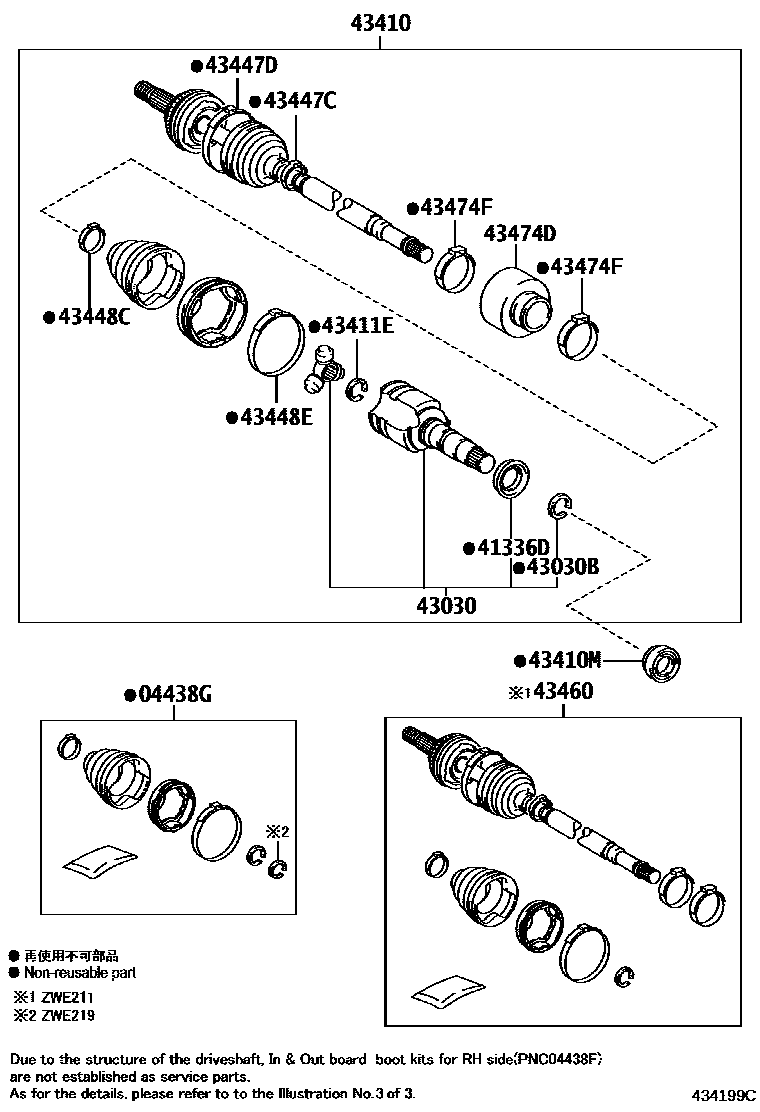 43410

●43447D

●43447C

●43474F

43474D

●43474F

●43448C

●43411E

●43448E

●41336D

●43030B

43030

●43410M

●04438G

※1 43460

※2

● 再使用不可部品
● Non-reusable part
※1 ZWE211
※2 ZWE219

Due to the structure of the driveshaft, In & Out board boot kits for RH side(PNC04438F) are not established as service parts.
As for the details, please refer to to the Illustration No.3 of 3.

434199C