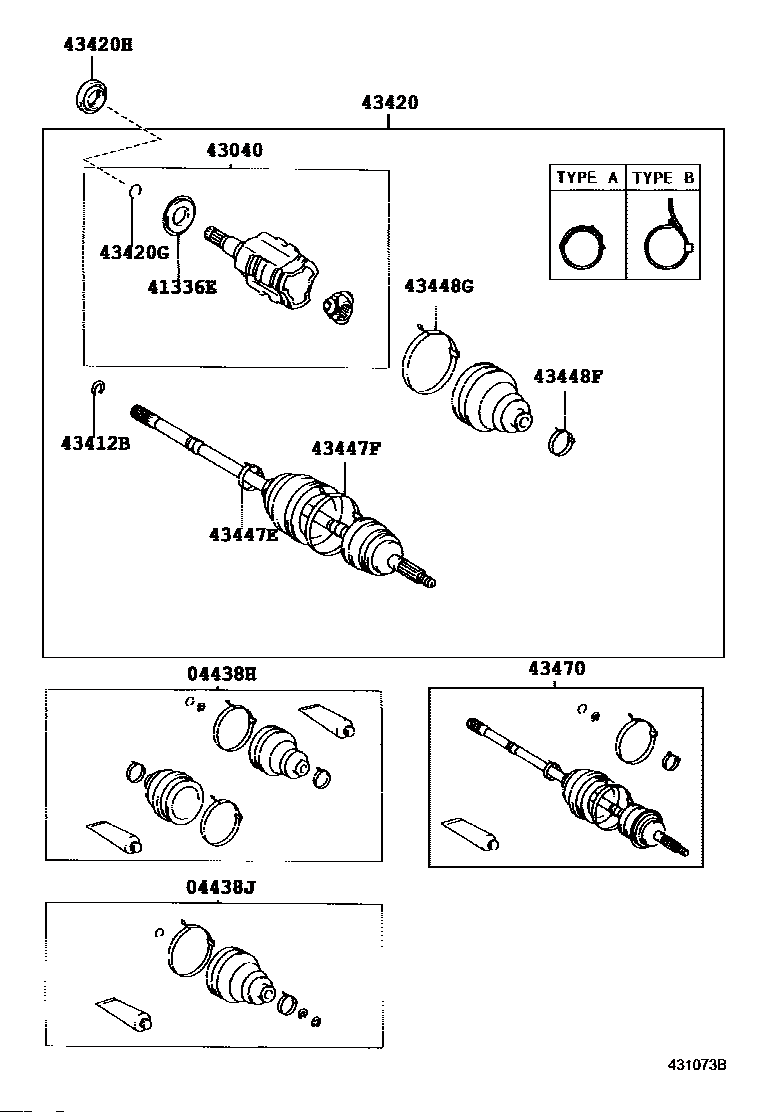 43420H

43420

43040

TYPE A

TYPE B

43420G

41336E

43448G

43448F

43412B

43447F

43447E

04438H

43470

04438J

431073B