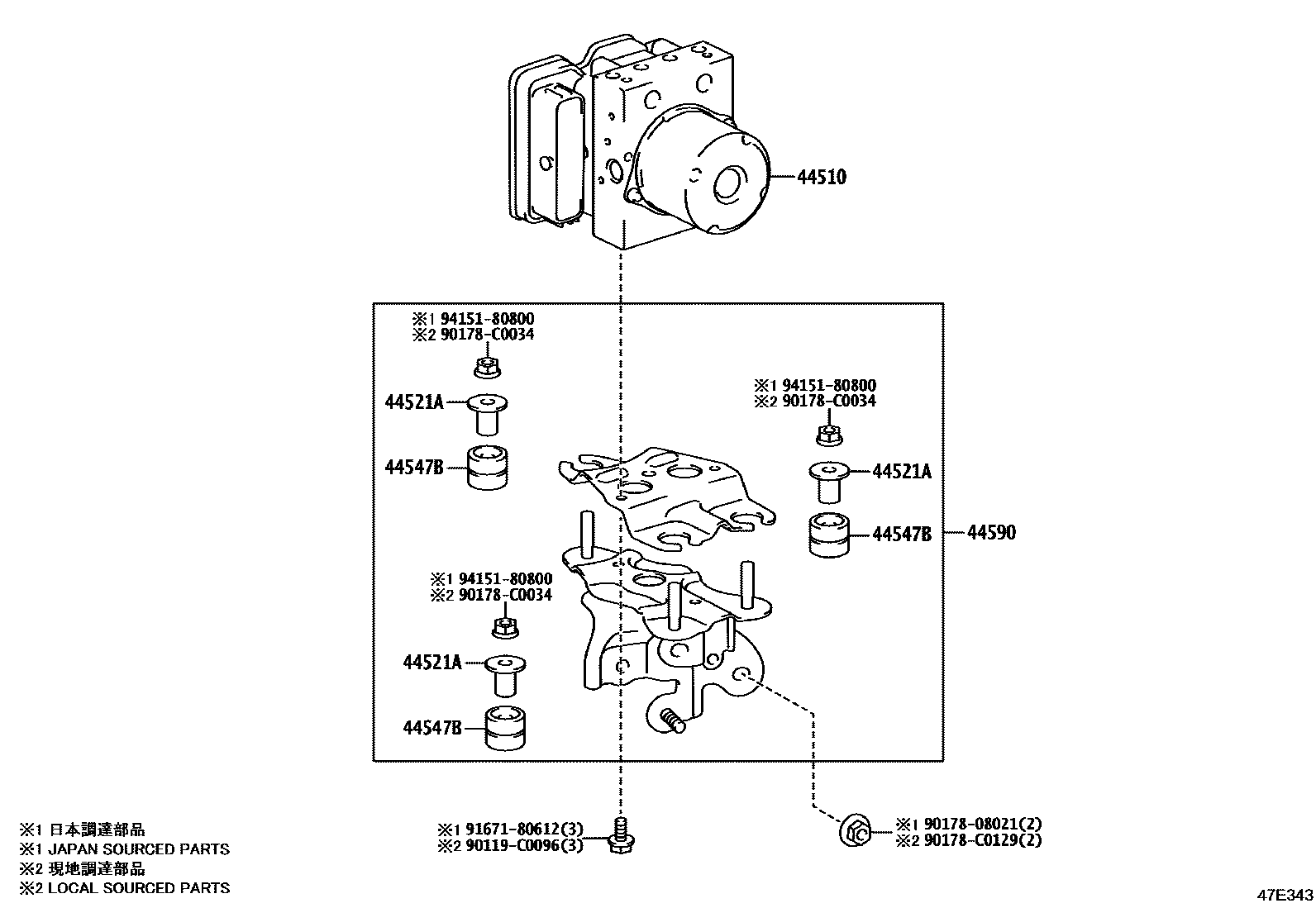 44510

※1 94151-80800
※2 90178-C0034

44521A

44547B

※1 94151-80800
※2 90178-C0034

44521A

44547B

44590

※1 94151-80800
※2 90178-C0034

44521A

44547B

※1 日本調達部品
※1 JAPAN SOURCED PARTS
※2 現地調達部品
※2 LOCAL SOURCED PARTS

※1 91671-80612(3)
※2 90119-C0096(3)

※1 90178-08021(2)
※2 90178-C0129(2)

47E343