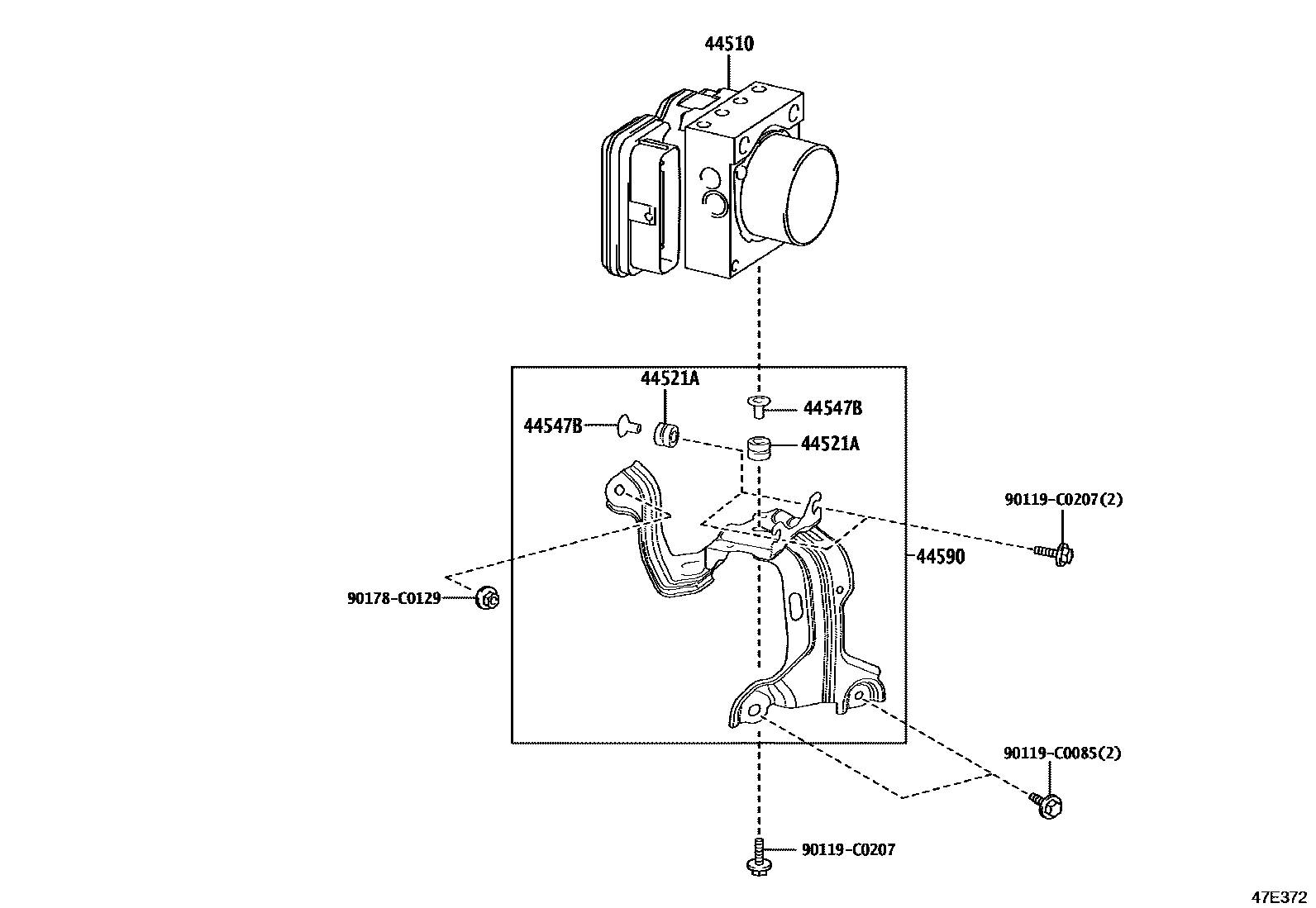 44510

44521A

44547B

44547B

44521A

90119-C0207(2)

44590

90178-C0129

90119-C0085(2)

90119-C0207

47E372