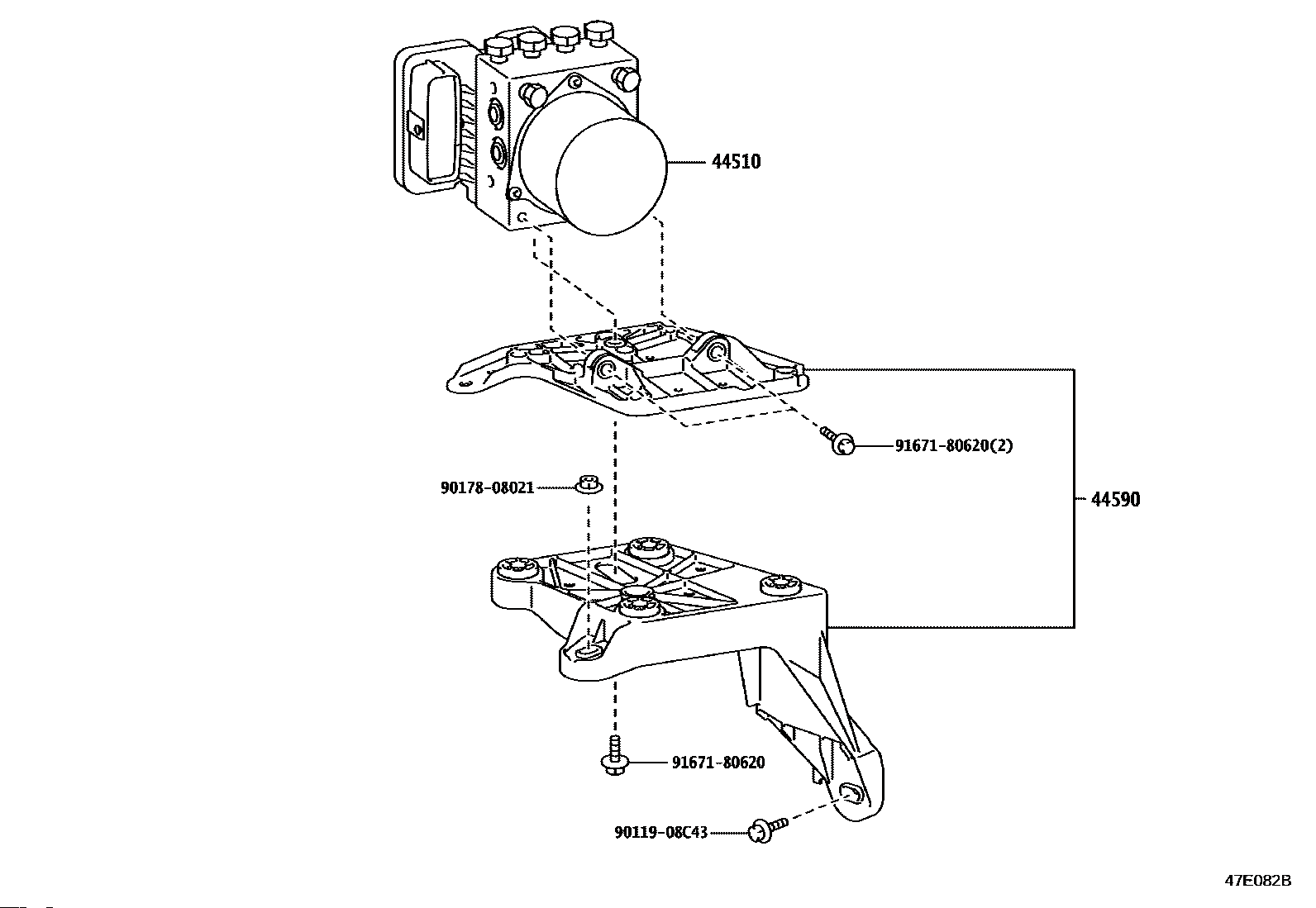 44510

91671-80620(2)

90178-08021

44590

91671-80620

90119-08C43

47E082B