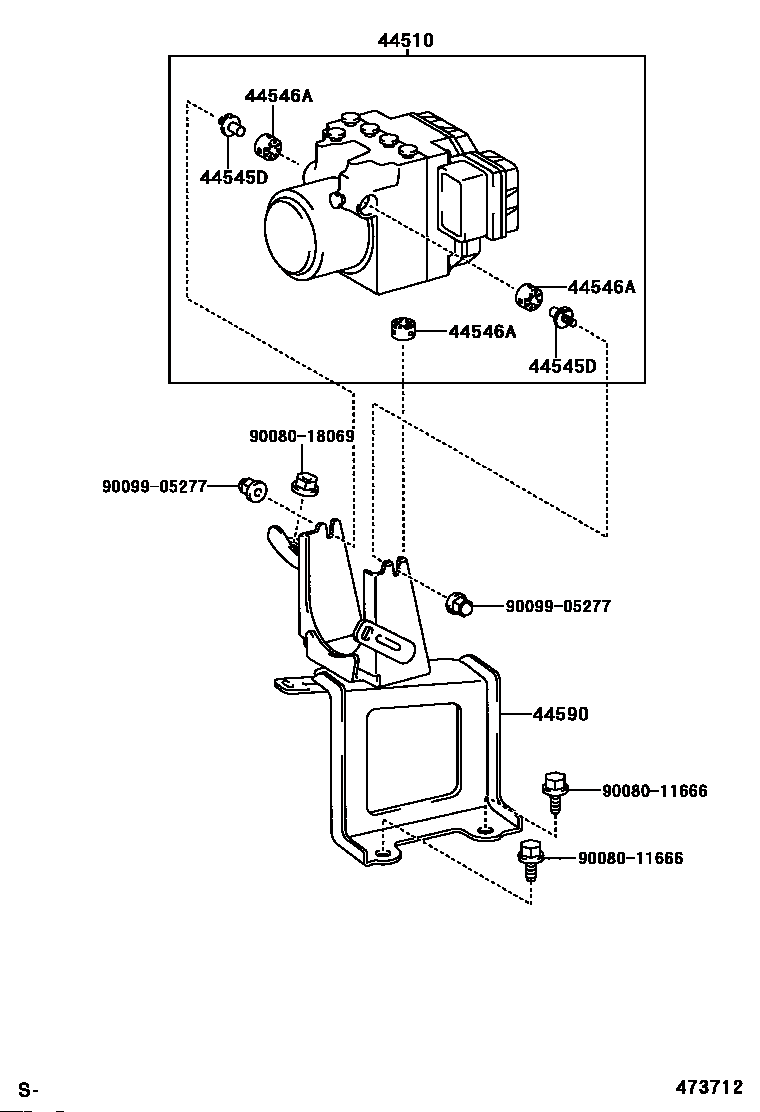 44510

44546A

44545D

44546A

44546A

44545D

90080-18069

90099-05277

90099-05277

44590

90080-11666

90080-11666

S-

473712