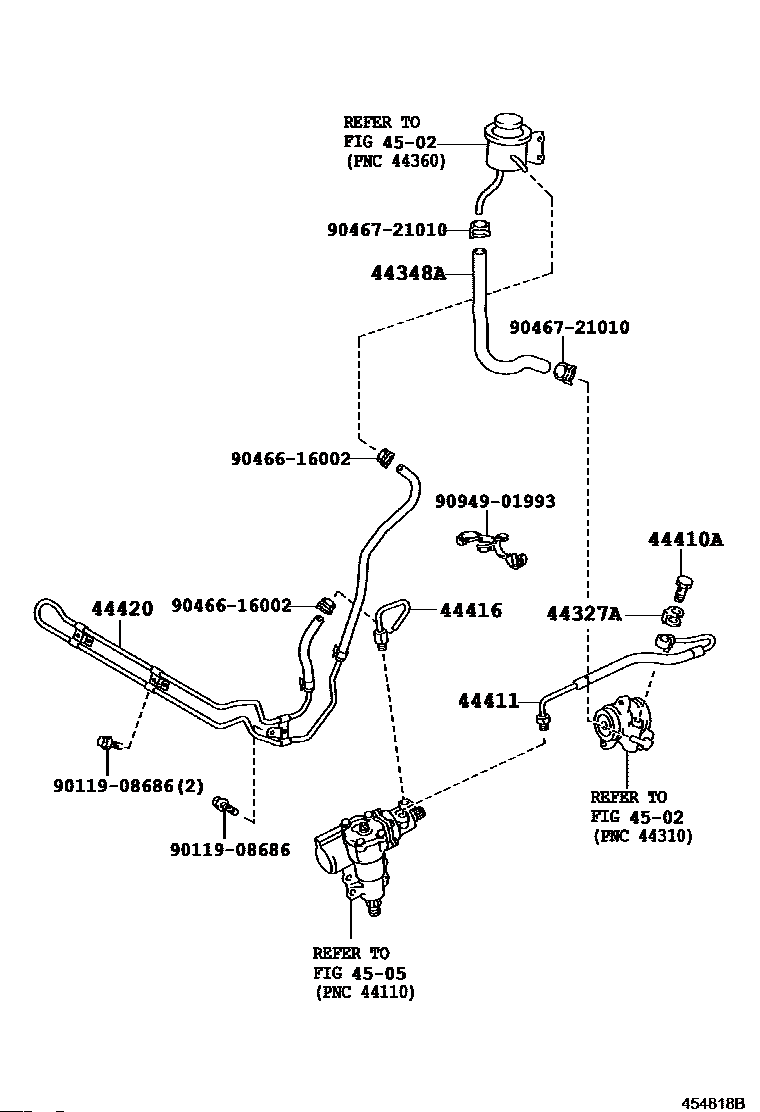 REFER TO
FIG 45-02
(PNC 44360)

90467-21010

44348A

90467-21010

90466-16002

90949-01993

44410A

44420

90466-16002

44416

44327A

44411

90119-08686(2)

90119-08686

REFER TO
FIG 45-02
(PNC 44310)

REFER TO
FIG 45-05
(PNC 44110)

454818B