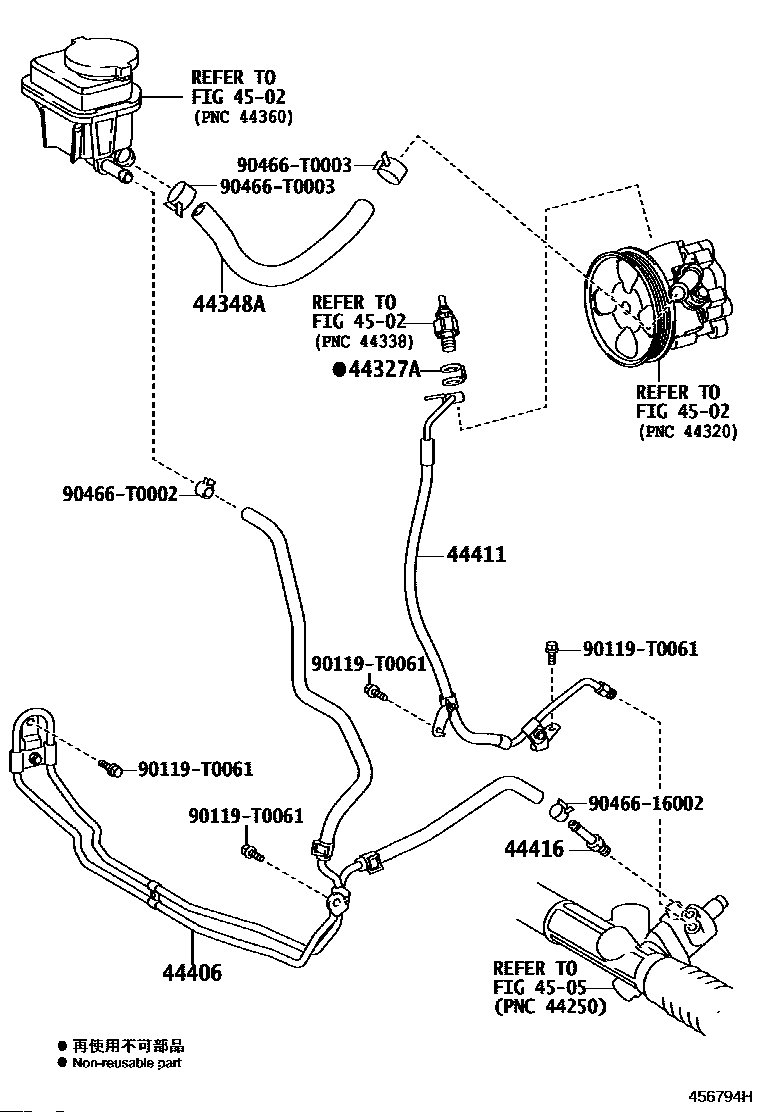 REFER TO
FIG 45-02
(PNC 44360)

90466-T0003

90466-T0003

44348A

REFER TO
FIG 45-02
(PNC 44338)

●44327A

REFER TO
FIG 45-02
(PNC 44320)

90466-T0002

44411

90119-T0061

90119-T0061

90119-T0061

90119-T0061

90466-16002

44416

44406

REFER TO
FIG 45-05
(PNC 44250)

● 再使用不可部品
● Non-reusable part

456794H