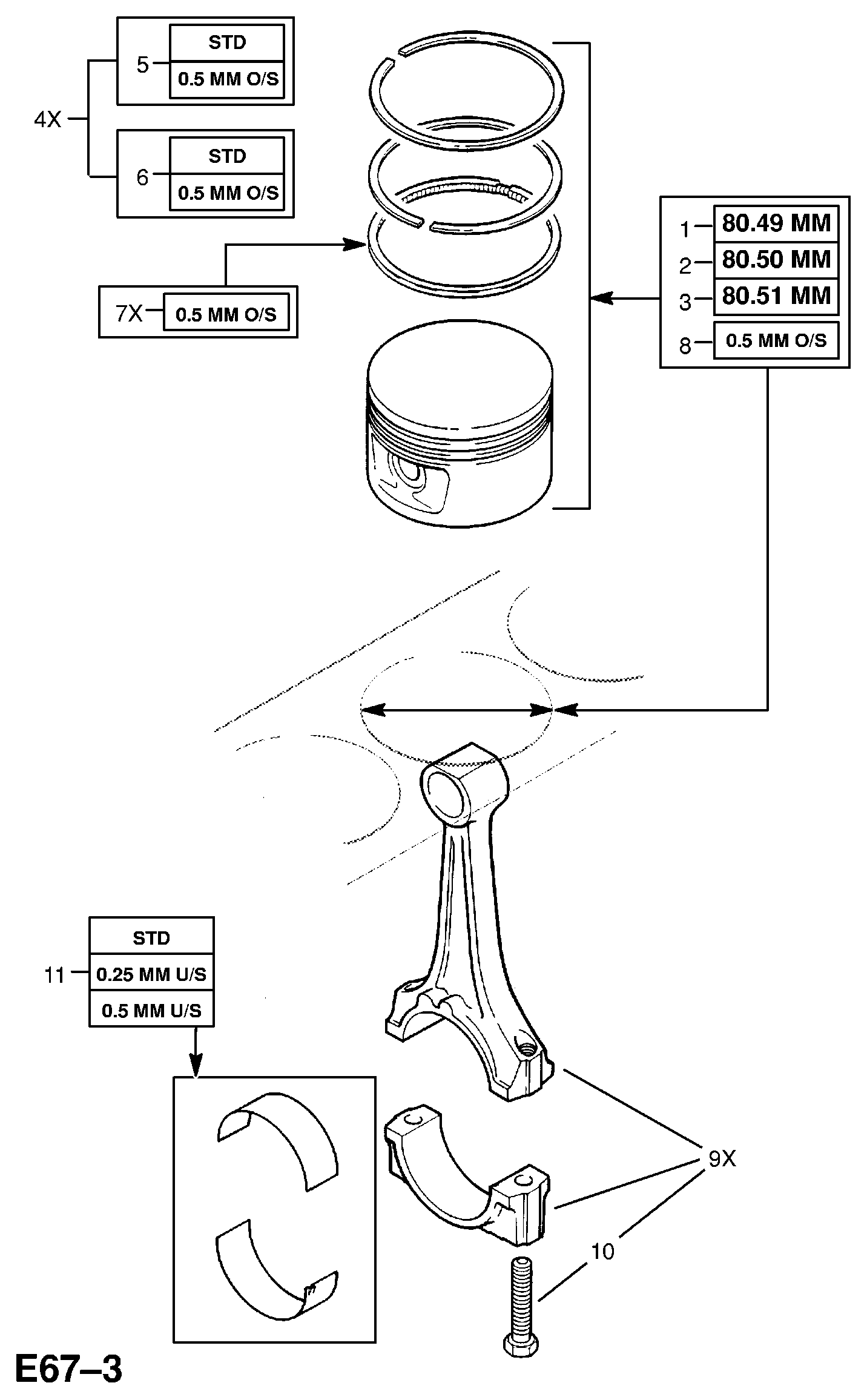 4X

5
STD
0.5 MM O/S

6
STD
0.5 MM O/S

7X
0.5 MM O/S

1
80.49 MM
2
80.50 MM
3
80.51 MM
8
0.5 MM O/S

11
STD
0.25 MM U/S
0.5 MM U/S

9X

10

E67–3