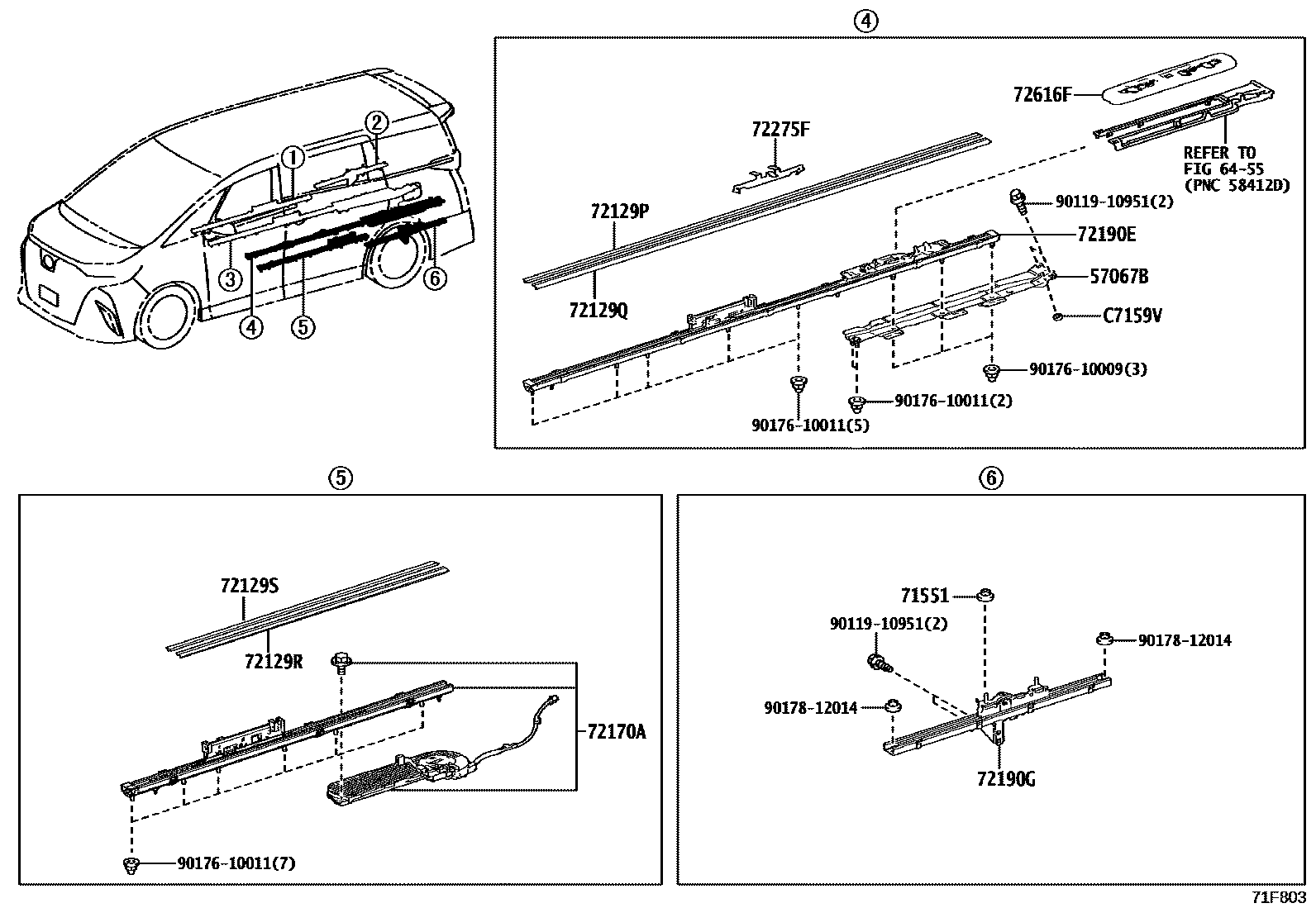 ①
②
③
④
⑤
⑥

④
72616F
72275F
REFER TO FIG 64-55 (PNC 58412D)
72129P
90119-10951(2)
72190E
57067B
72129Q
C7159V
90176-10009(3)
90176-10011(2)
90176-10011(5)

⑤
72129S
72129R
72170A
90176-10011(7)

⑥
71551
90119-10951(2)
90178-12014
90178-12014
72190G

71F803