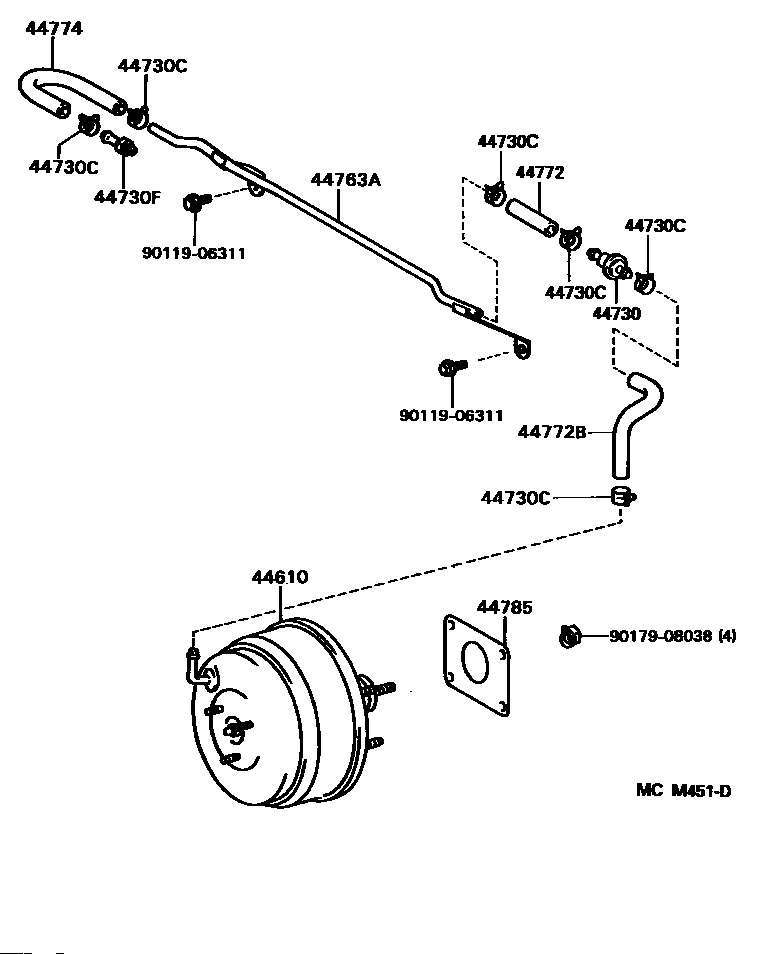 44774
44730C
44730C
44730F
90119-06311
44763A
44730C
44772
44730C
44730C
44730
90119-06311
44772B
44730C
44610
44785
90179-08038 (4)
MC M451-D