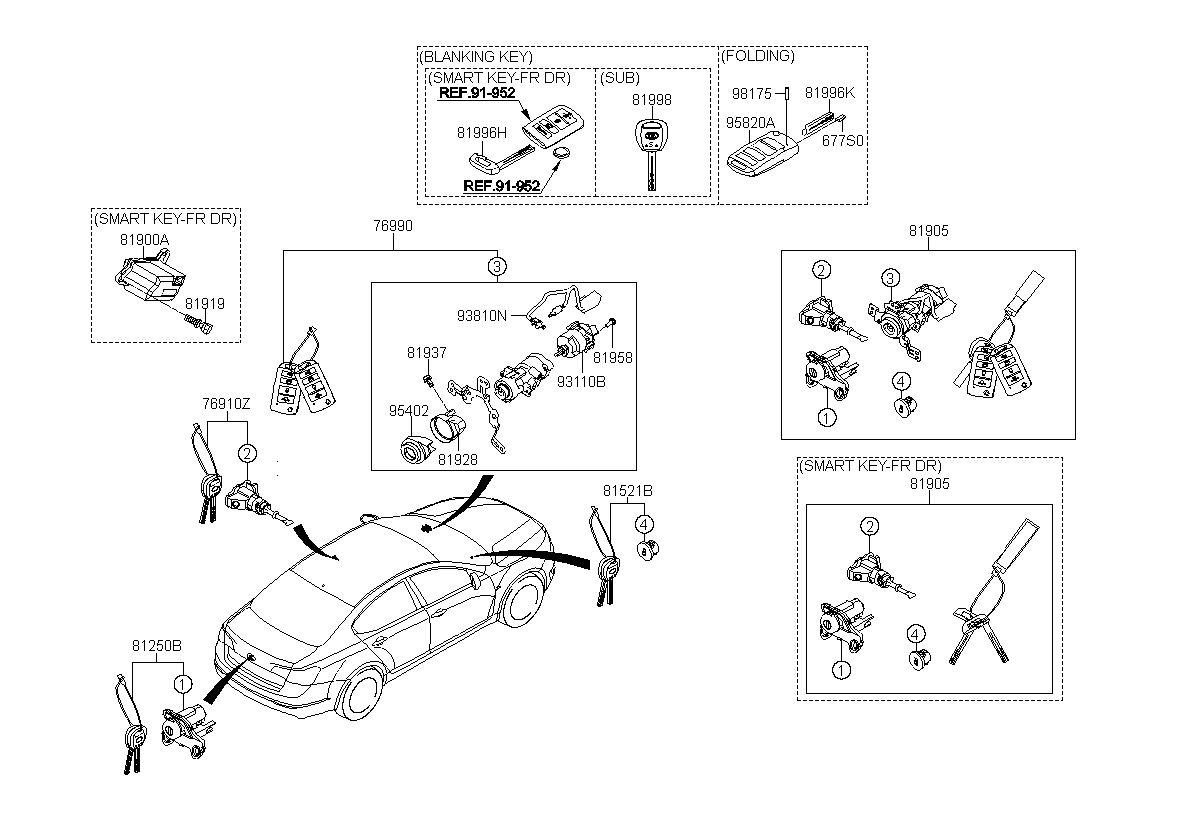 (BLANKING KEY)
(SMART KEY-FR DR)
REF.91-952
81996H
REF.91-952
(SUB)
81998
(FOLDING)
98175
81996K
95820A
677S0

(SMART KEY-FR DR)
81900A
81919

76990
3
93810N
81937
81958
93110B
95402
81928

76910Z
2

81521B
4

81250B
1

81905
2
3
4
1

(SMART KEY-FR DR)
81905
2
4
1