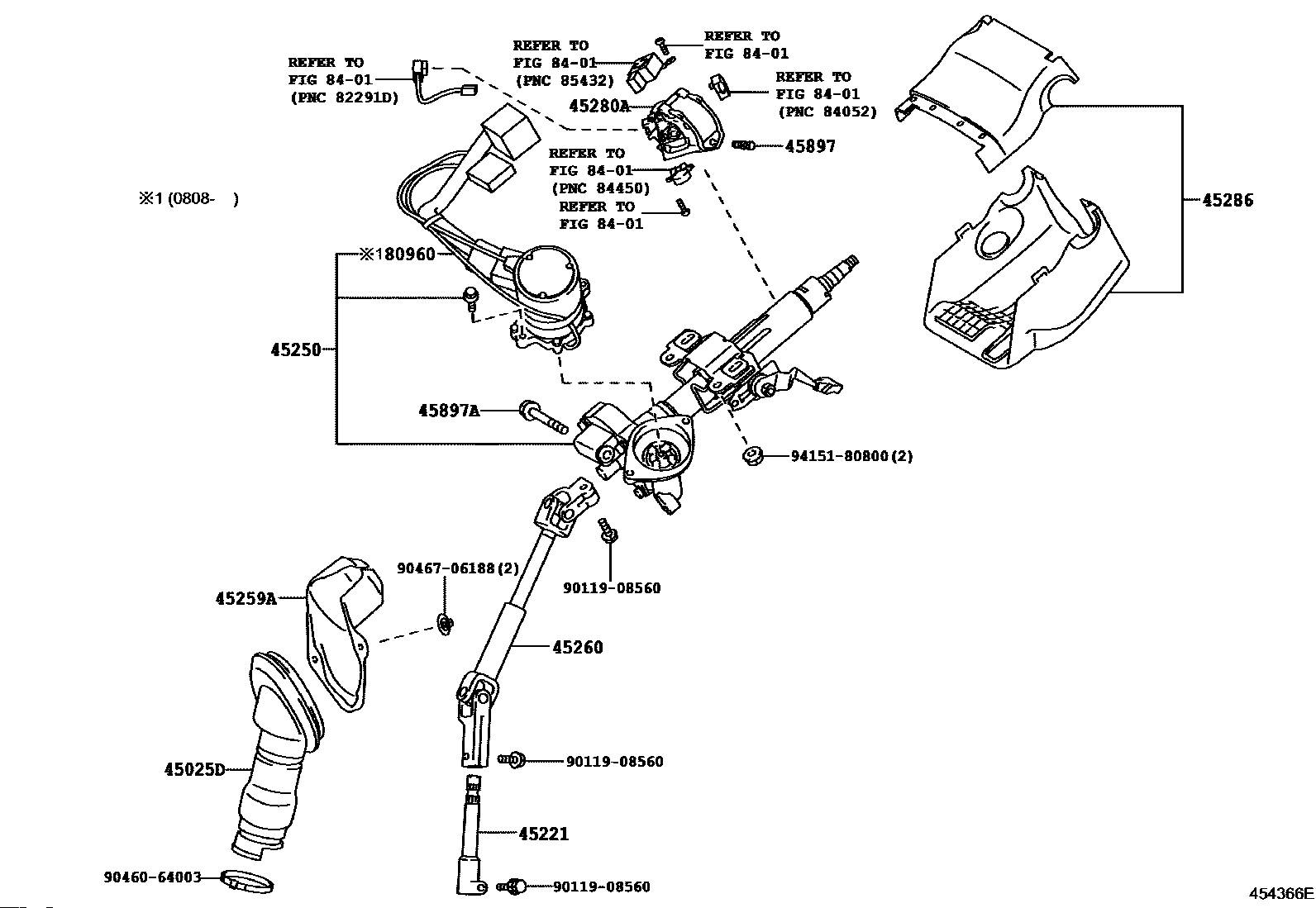 REFER TO
FIG 84-01
(PNC 82291D)

REFER TO
FIG 84-01
(PNC 85432)

REFER TO
FIG 84-01

REFER TO
FIG 84-01
(PNC 84052)

45280A

45897

REFER TO
FIG 84-01
(PNC 84450)

REFER TO
FIG 84-01

※1 (0808- )

45286

※180960

45250

45897A

94151-80800(2)

90467-06188(2)

90119-08560

45259A

45260

45025D

90119-08560

45221

90460-64003

90119-08560

454366E