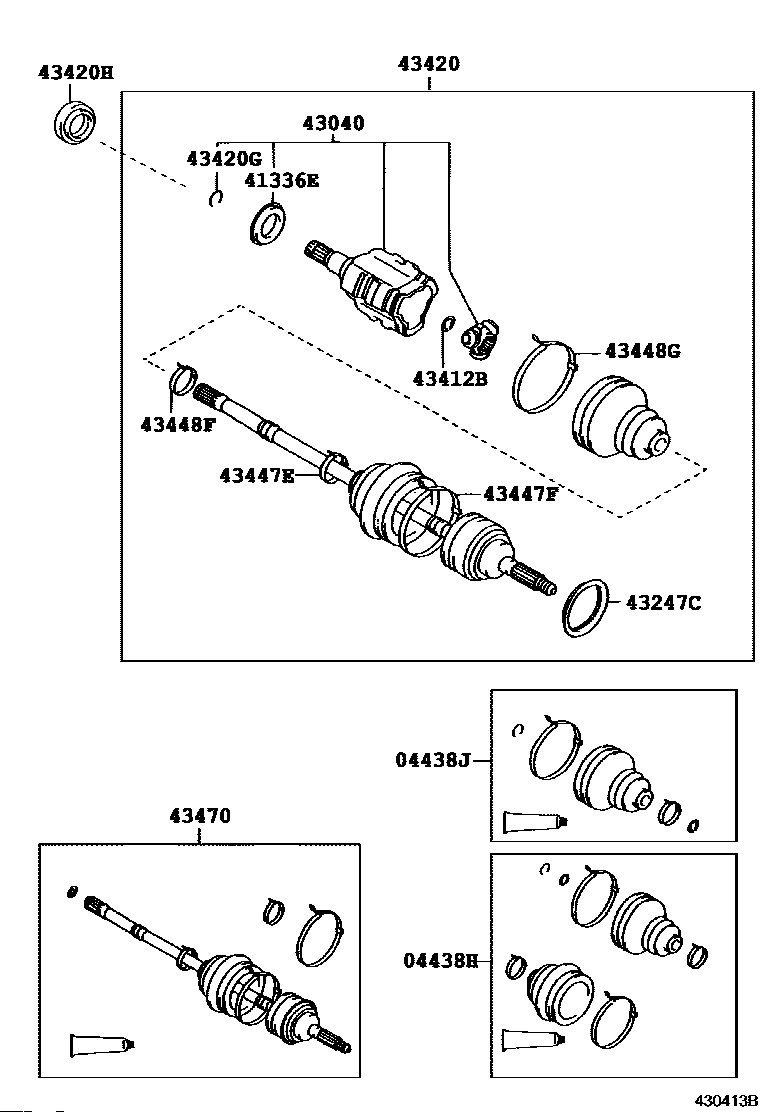 43420H
43420
43040
43420G
41336E
43412B
43448G
43448F
43447E
43447F
43247C
04438J
43470
04438H
430413B