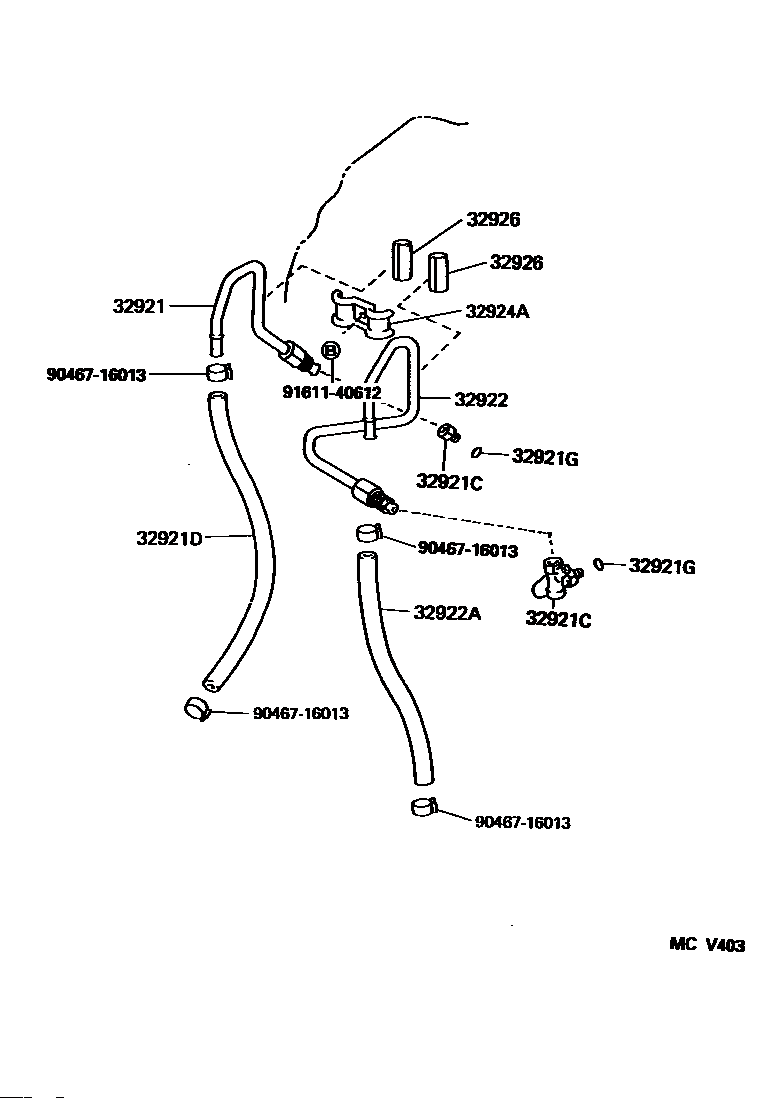 32926
32926
32921
32924A
90467-16013
B
91611-40612
32922
32921G
32921C
32921D
90467-16013
32921G
32922A
32921C
90467-16013
90467-16013
MC V403