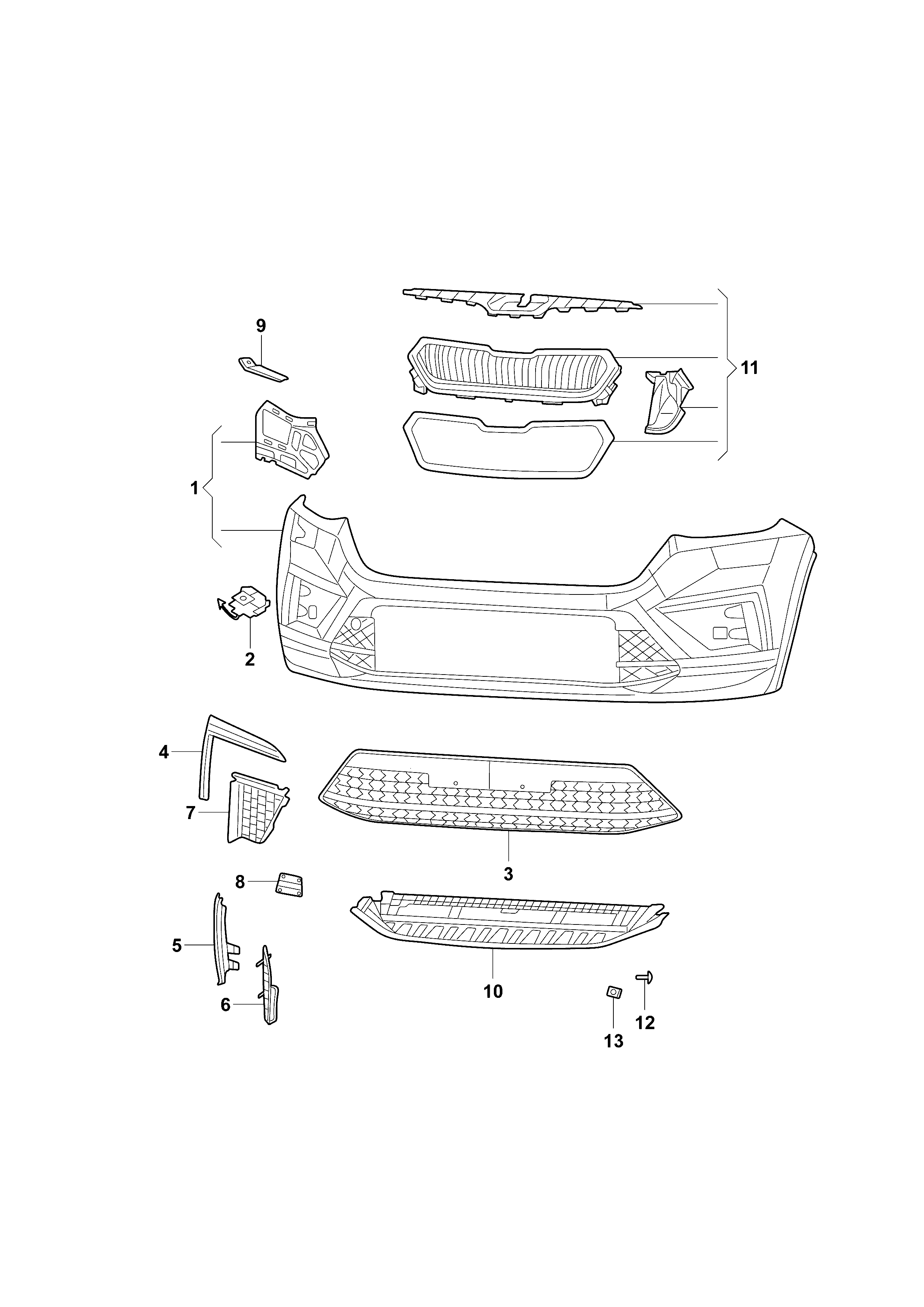 9
11
1
2
4
7
3
8
5
6
10
12
13