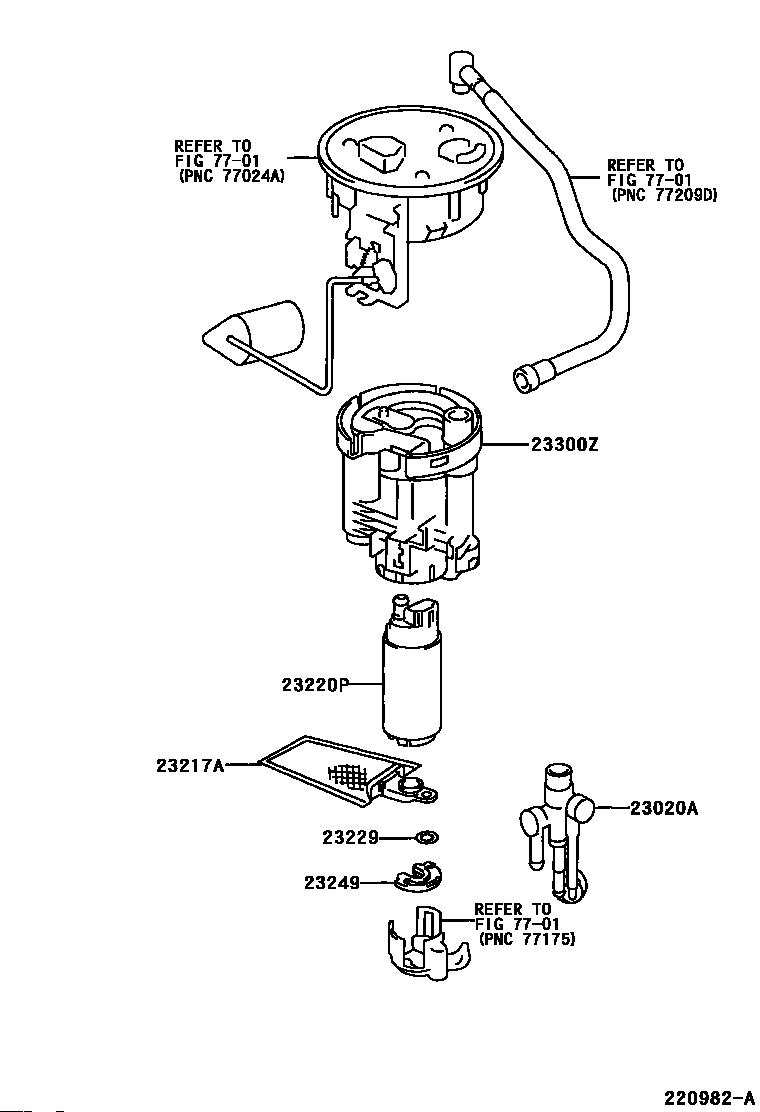 REFER TO
FIG 77-01
(PNC 77024A)

REFER TO
FIG 77-01
(PNC 77209D)

23300Z

23220P

23217A

23020A

23229

23249

REFER TO
FIG 77-01
(PNC 77175)

220982-A