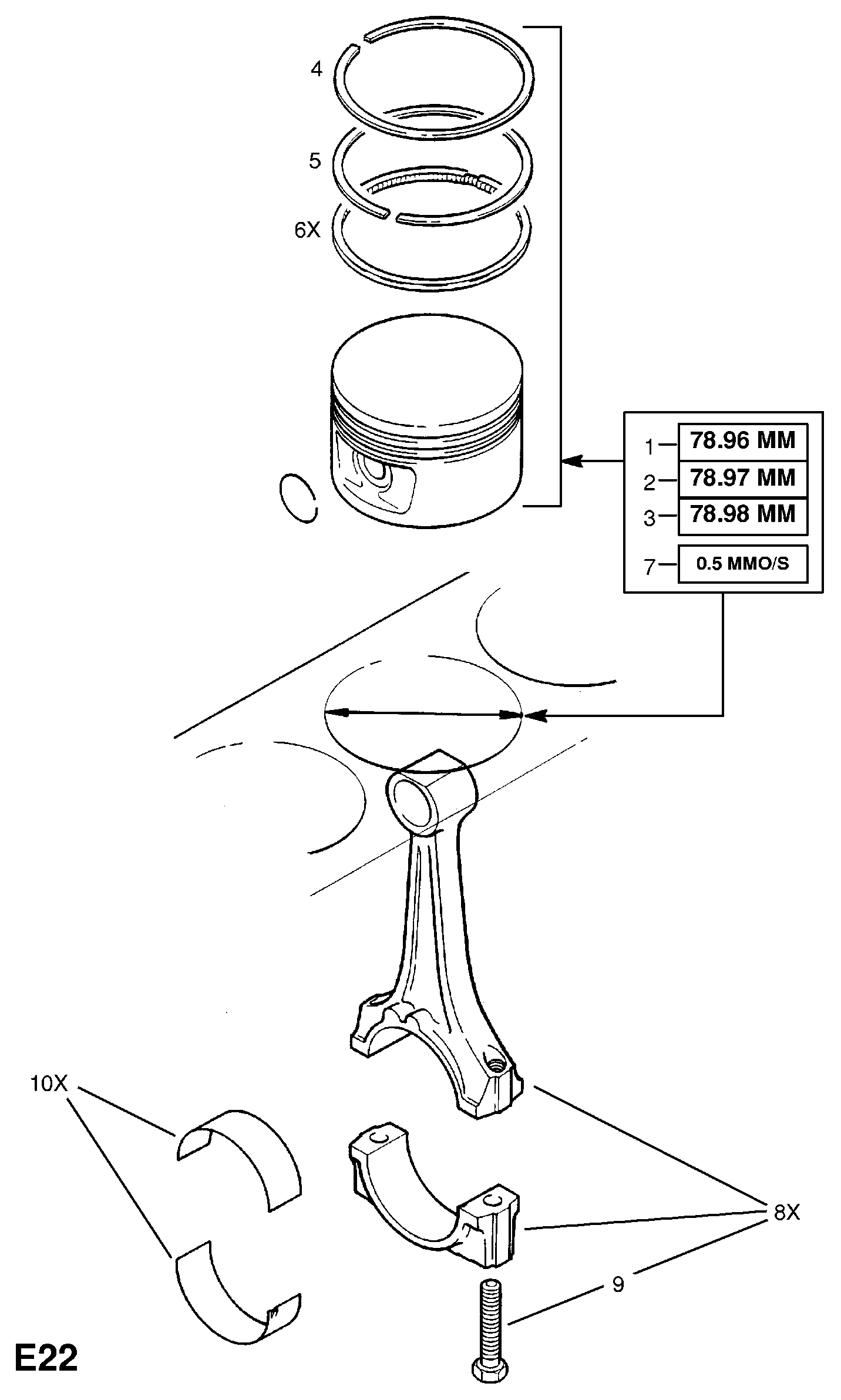 4
5
6X
1 78.96 MM
2 78.97 MM
3 78.98 MM
7 0.5 MMO/S
10X
8X
9
E22