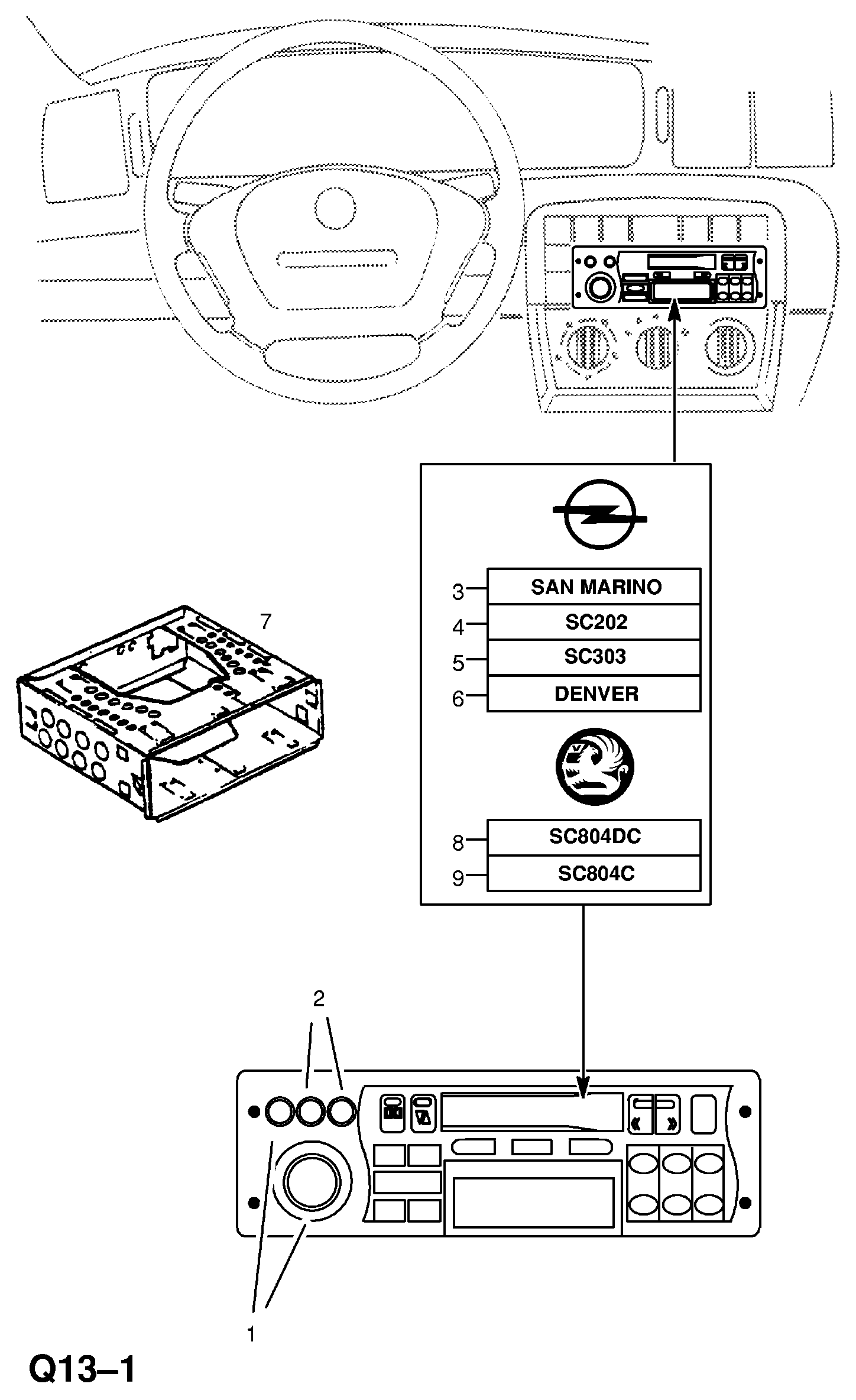 7

3 SAN MARINO
4 SC202
5 SC303
6 DENVER

8 SC804DC
9 SC804C

2

1

Q13–1