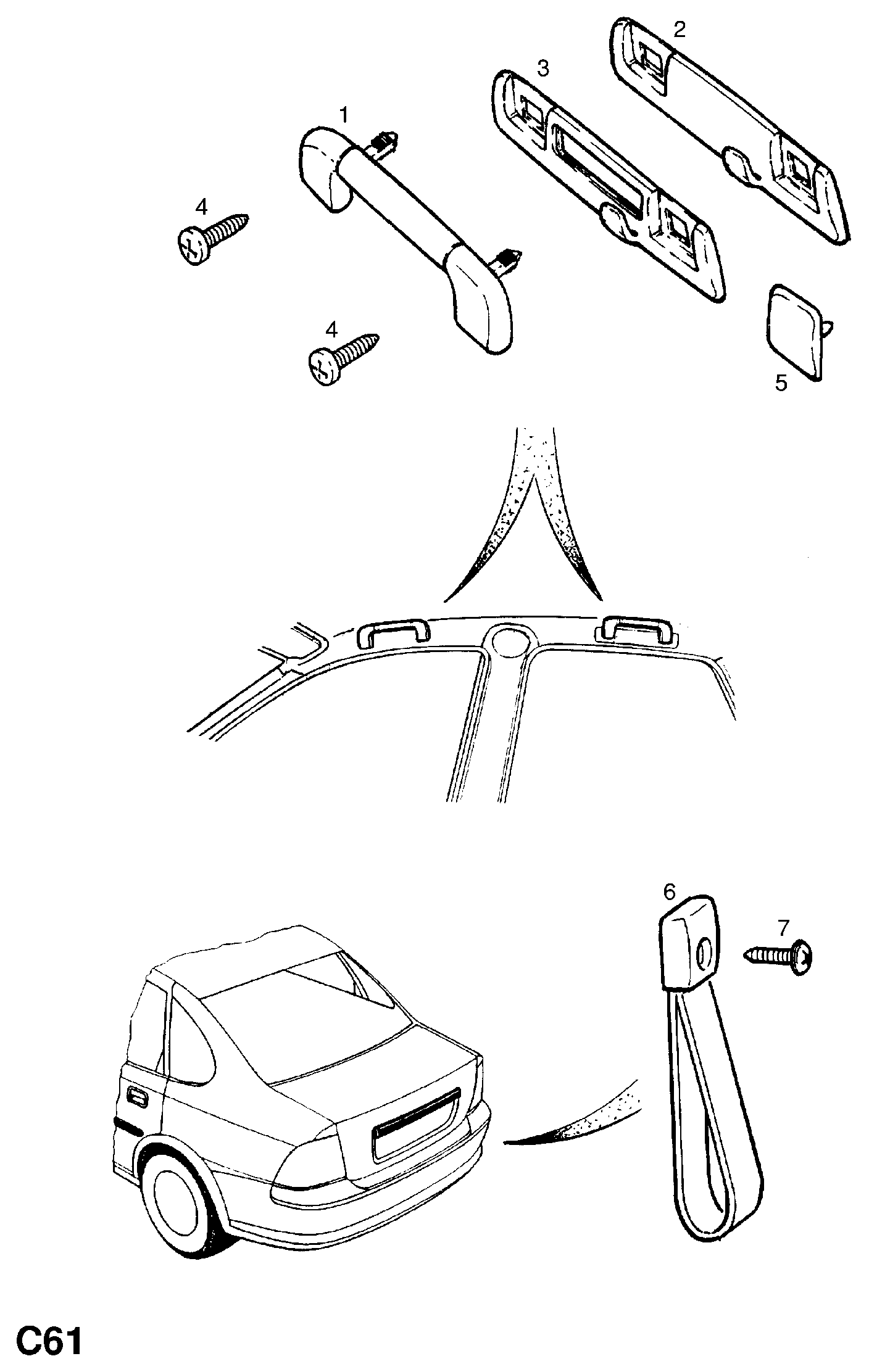 2
3
1
4
4
5
6
7
C61