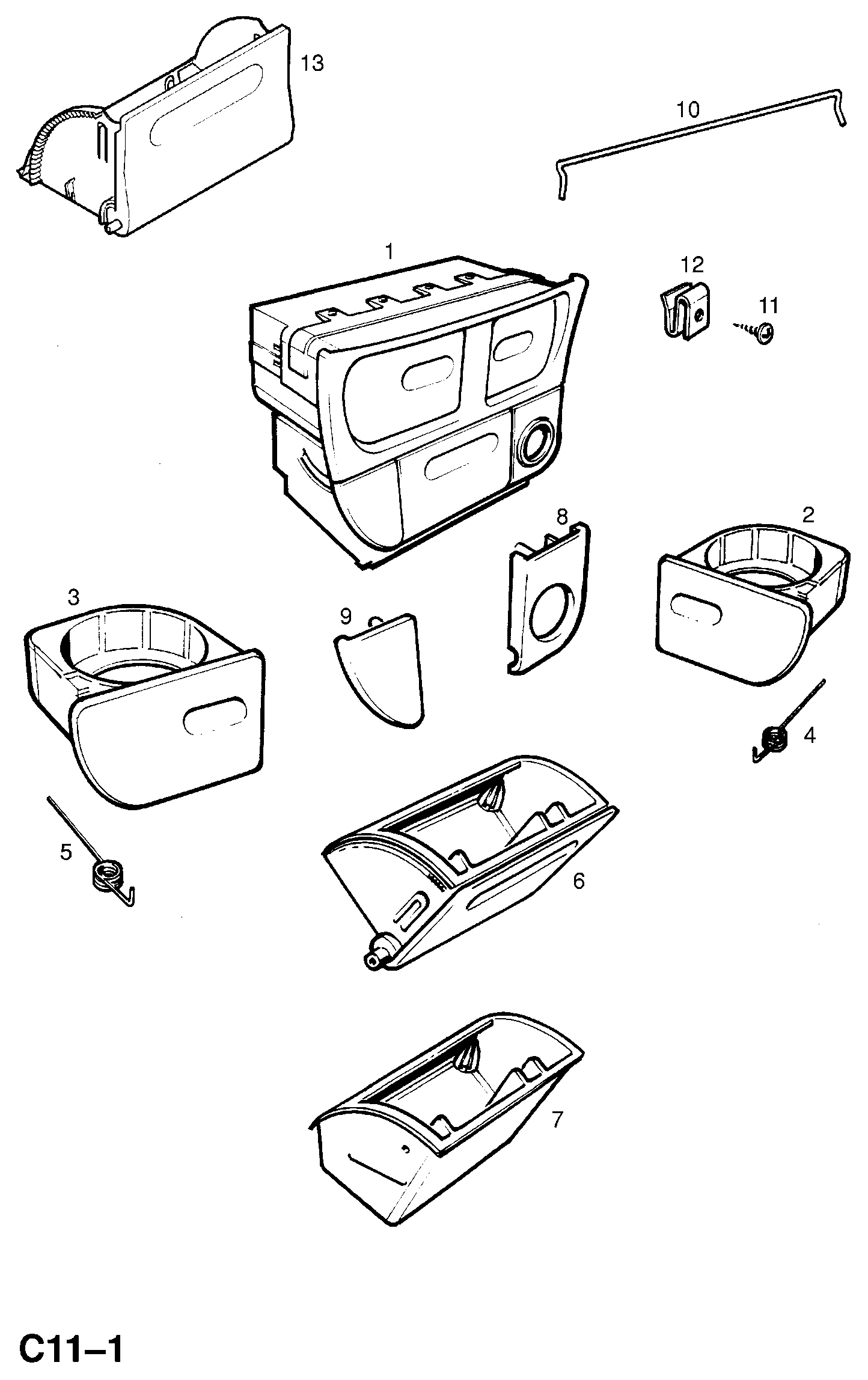 13

10

1

12

11

8

2

3

9

4

5

6

7

C11–1