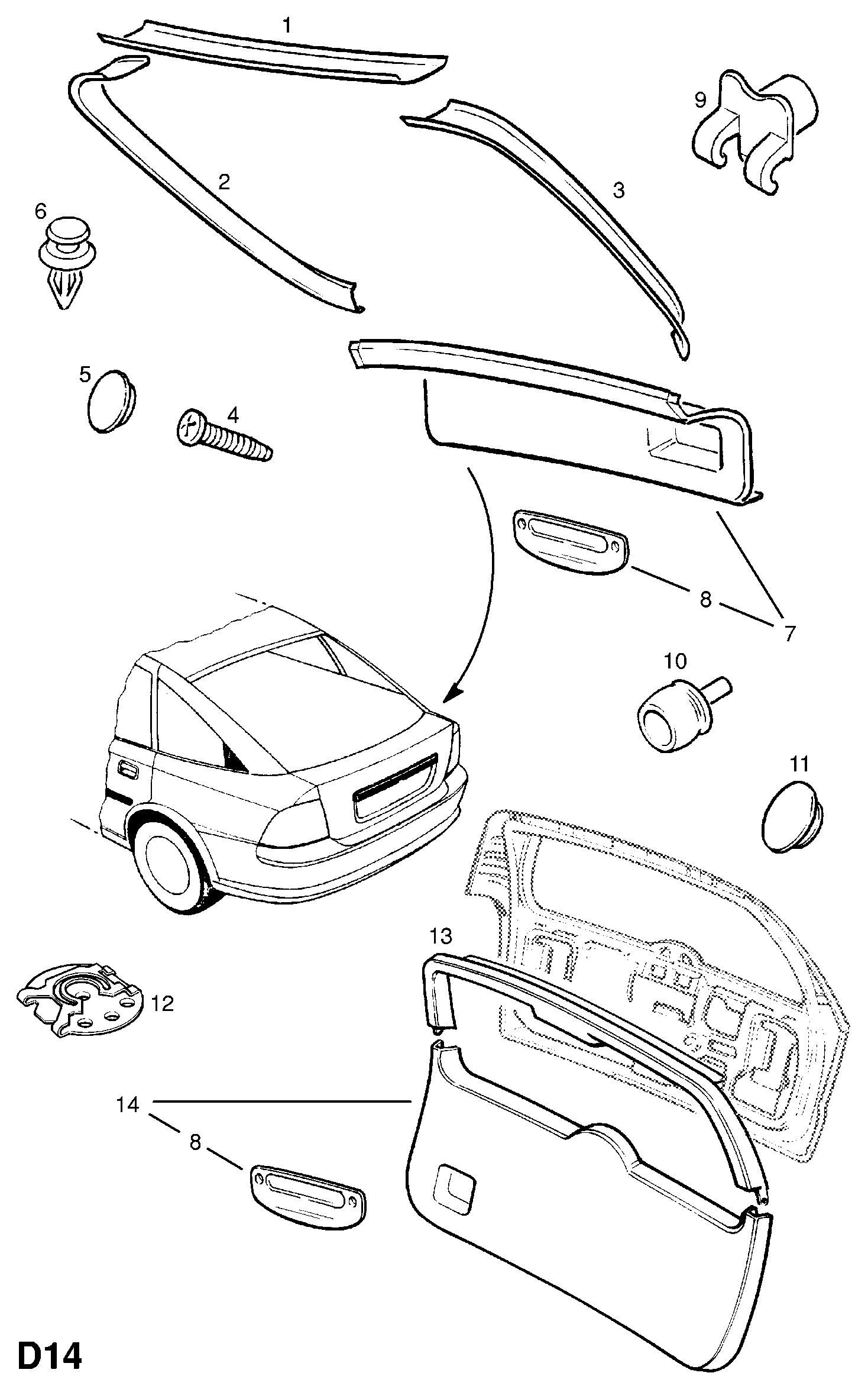 1
9
2
3
6
5
4
8
7
10
11
13
12
14
8
D14