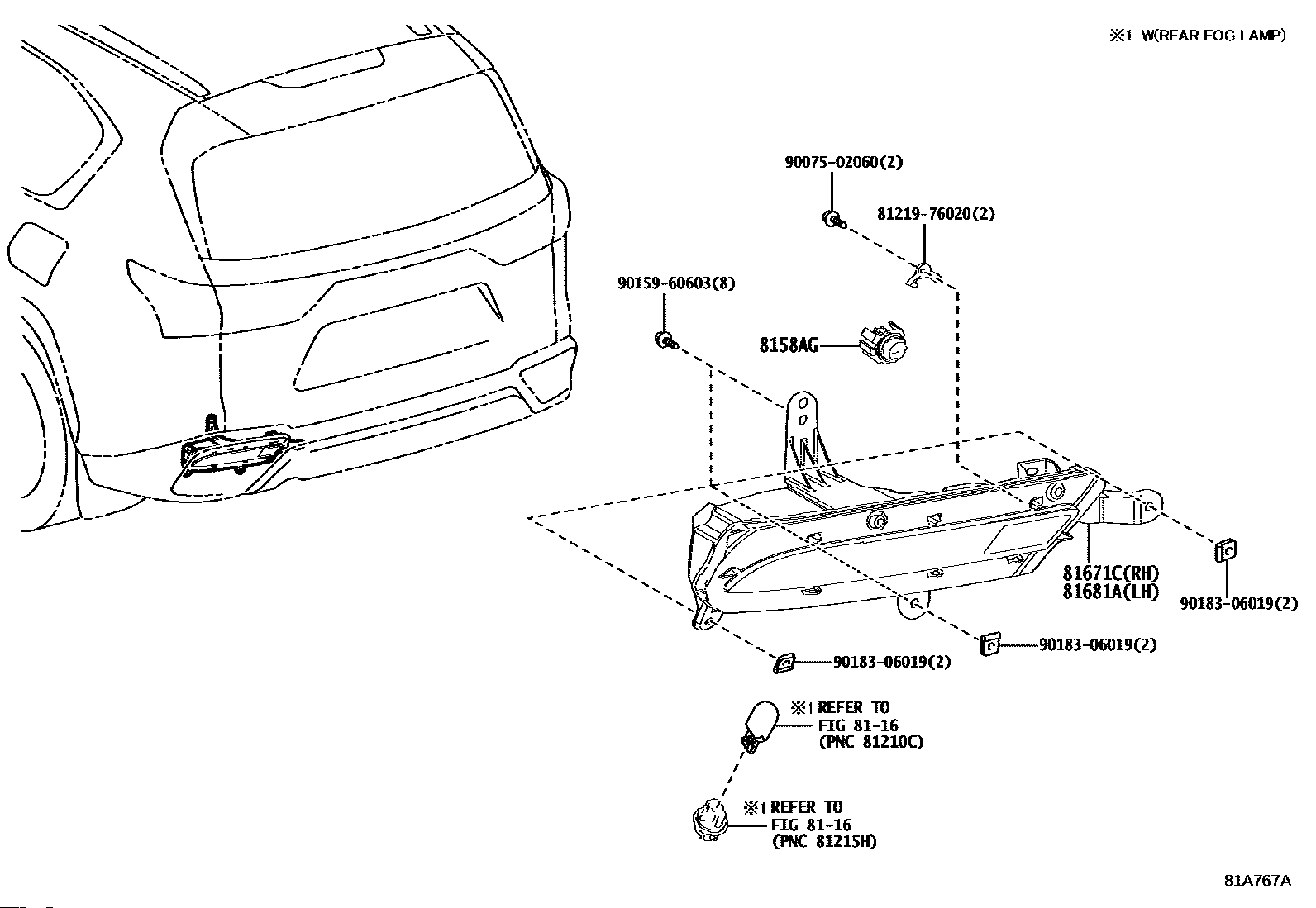 ※1 W(REAR FOG LAMP)

90075-02060(2)

81219-76020(2)

90159-60603(8)

8158AG

81671C(RH)
81681A(LH)

90183-06019(2)

90183-06019(2)

90183-06019(2)

※1 REFER TO
FIG 81-16
(PNC 81210C)

※1 REFER TO
FIG 81-16
(PNC 81215H)

81A767A