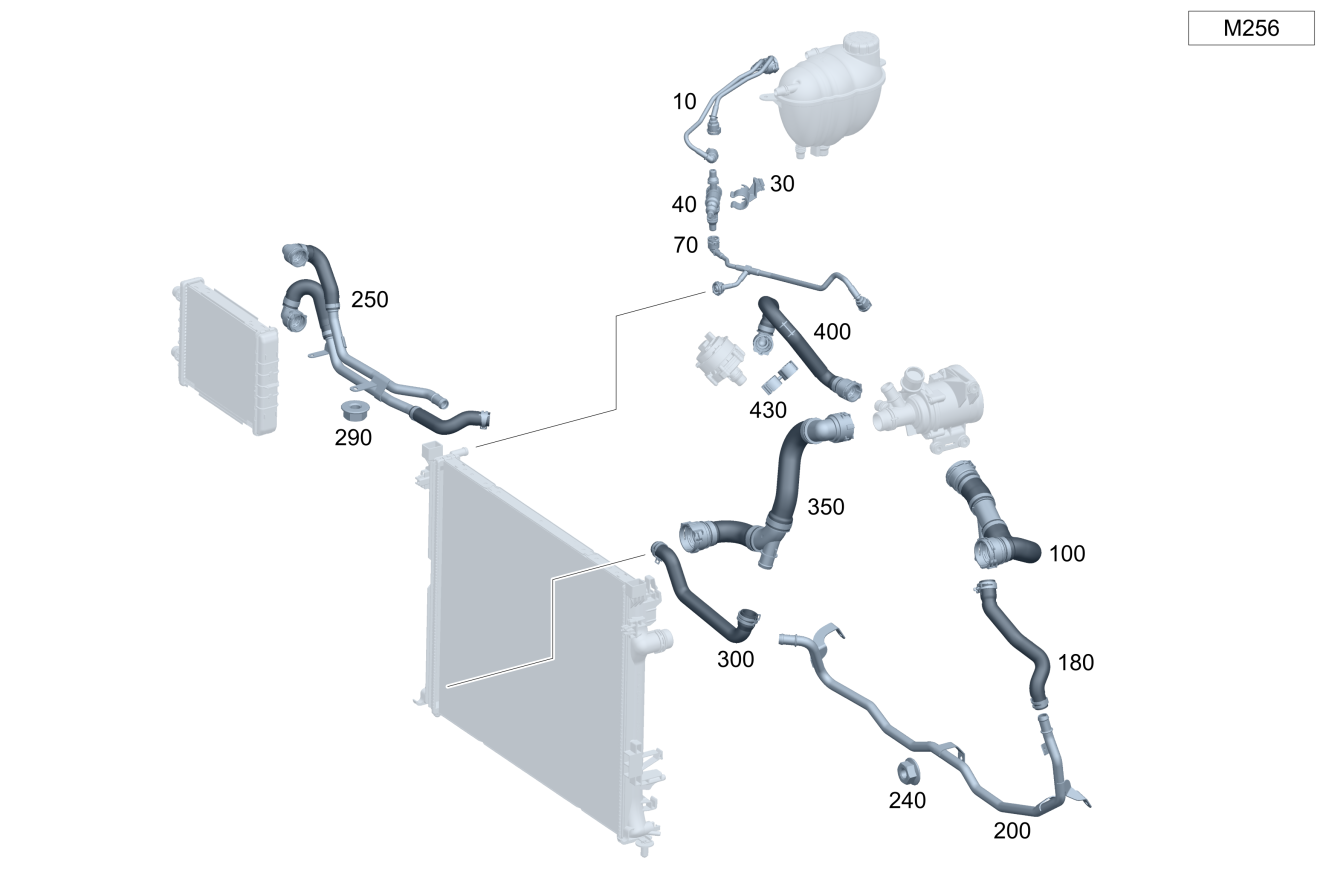 M256

10
30
40
70
250
400
430
290
350
100
300
180
240
200