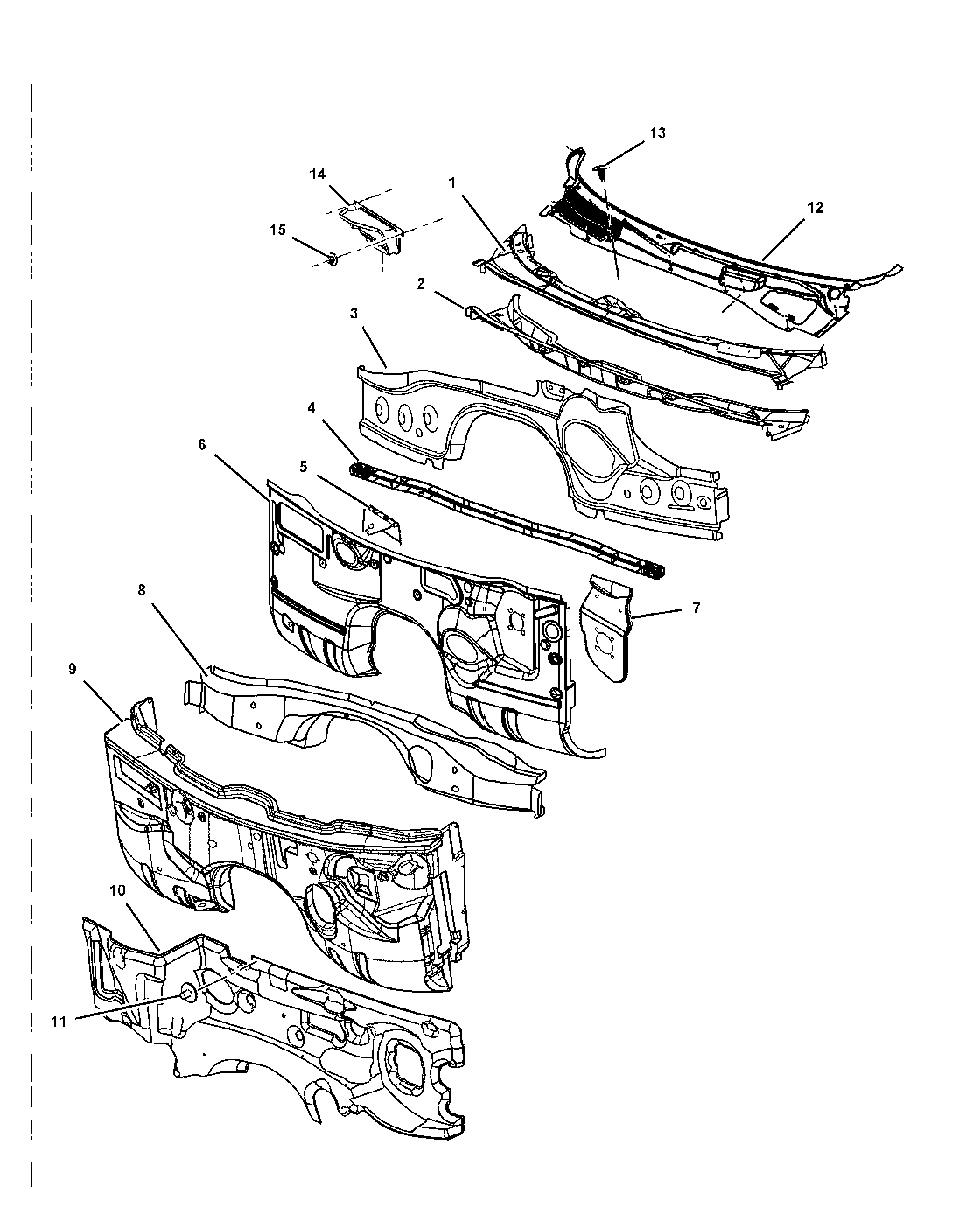 13
14
1
12
15
2
3
4
6
5
7
8
9
10
11