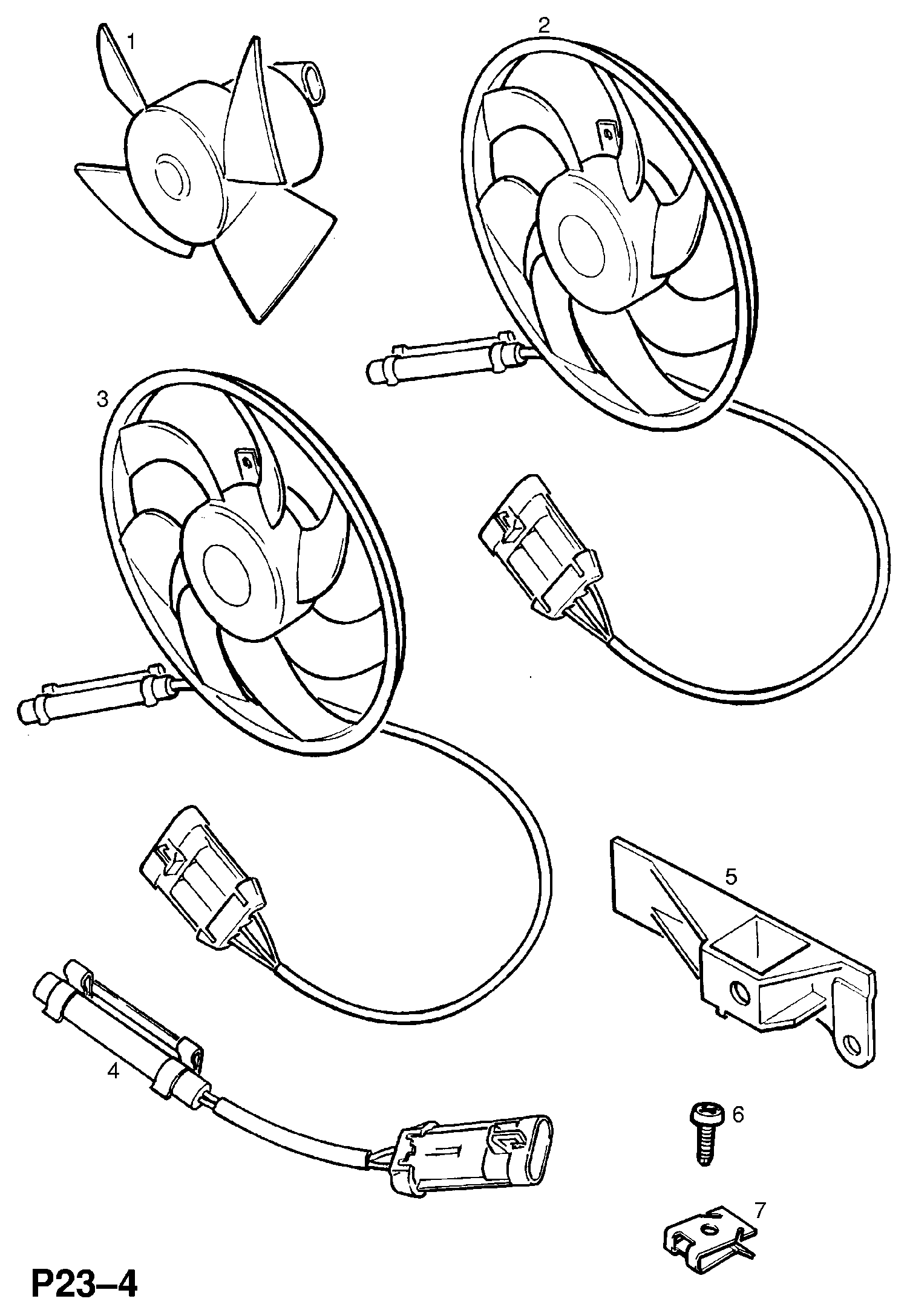 1
2
3
5
4
6
7
P23–4