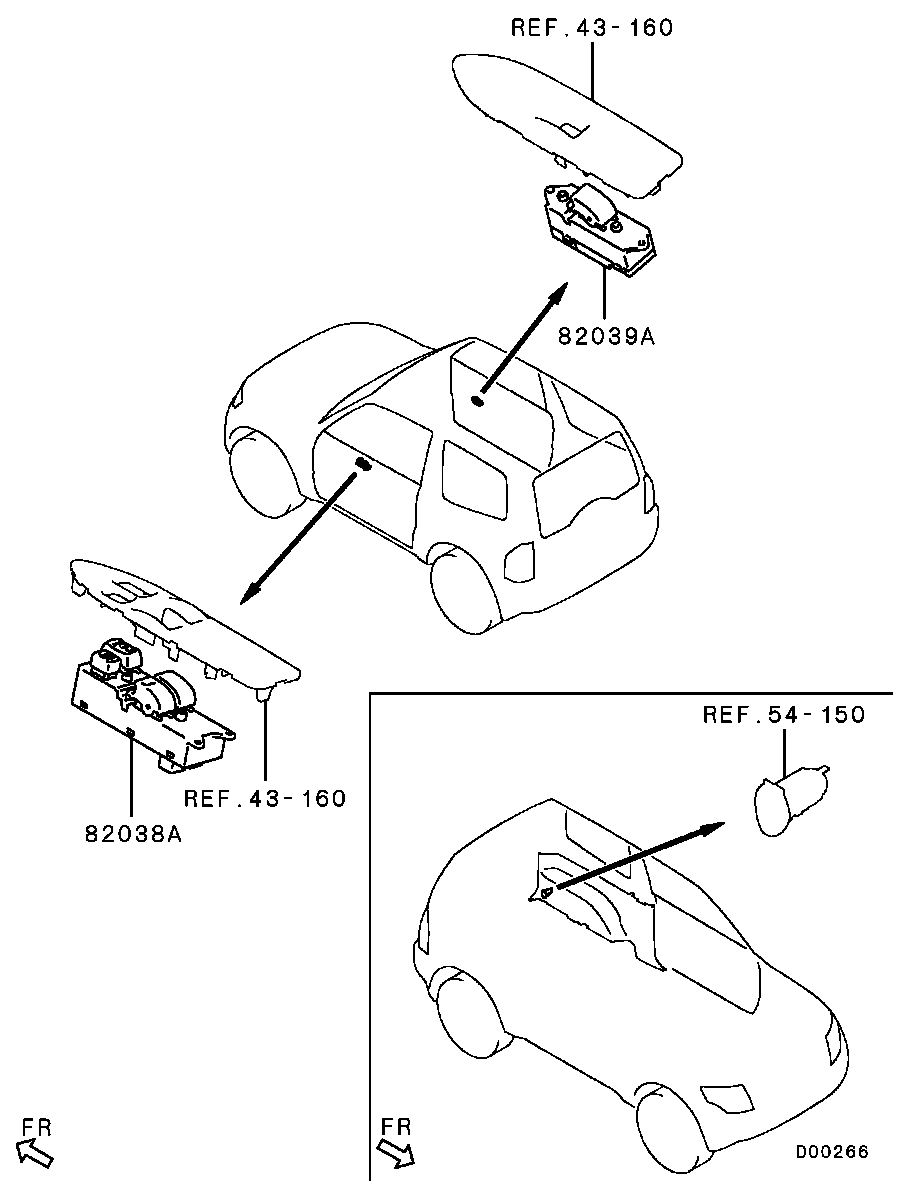 REF.43-160

82039A

REF.43-160

82038A

REF.54-150

FR

FR

D00266