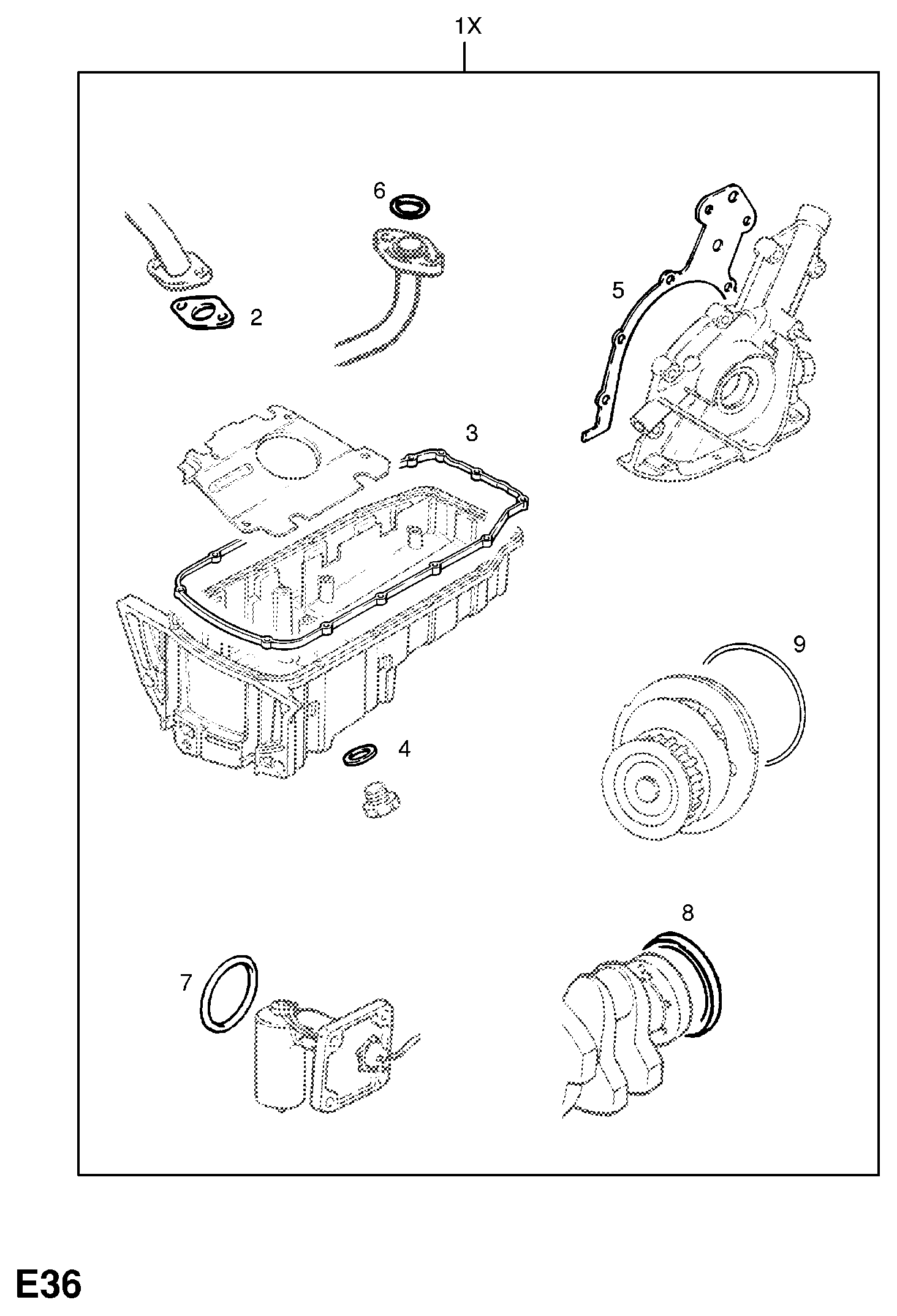 1X

6

2

5

3

9

4

8

7

E36