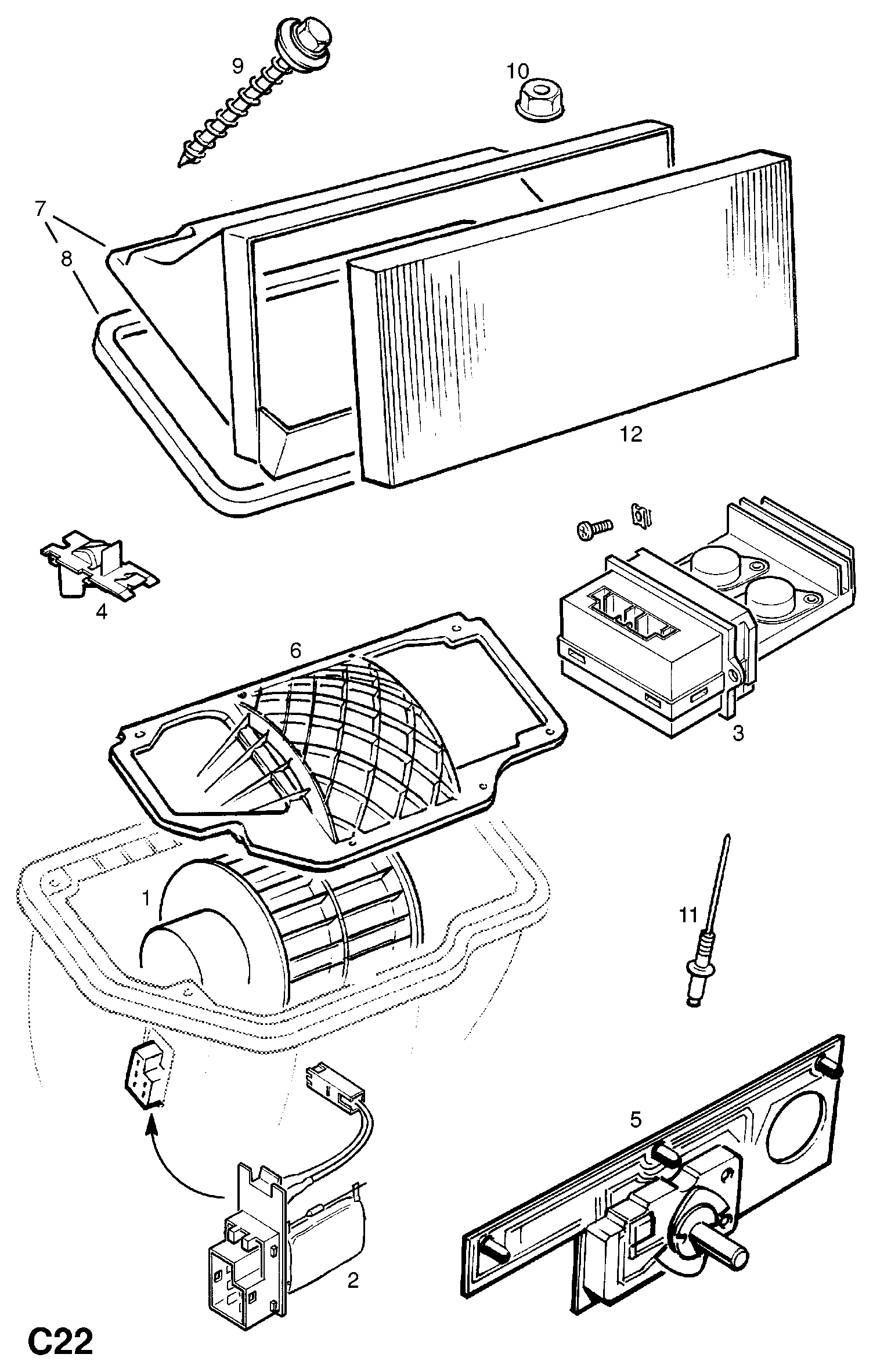 9
10
7
8
12
4
6
3
1
11
5
2
C22