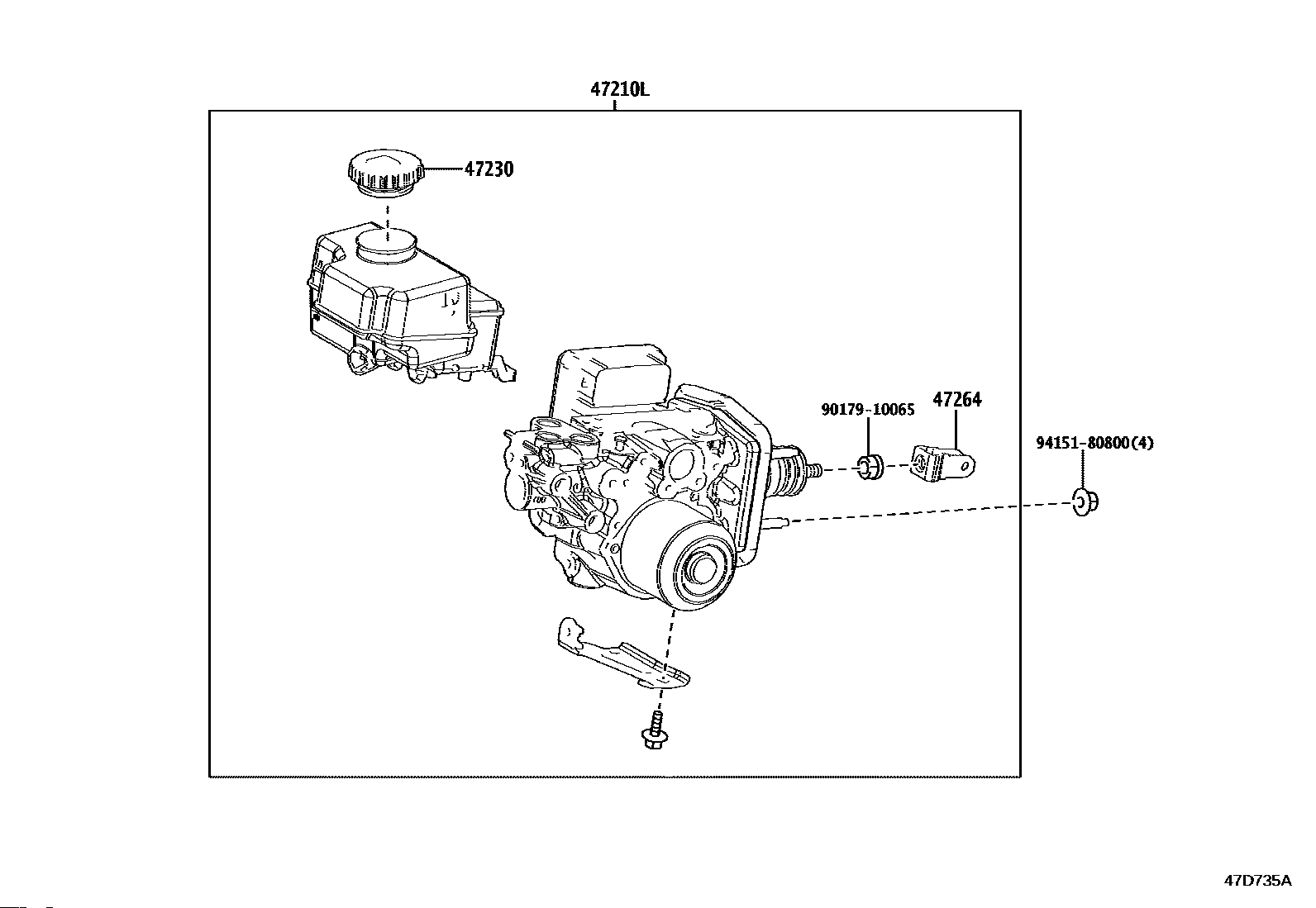 47210L

47230

90179-10065

47264

94151-80800(4)

47D735A