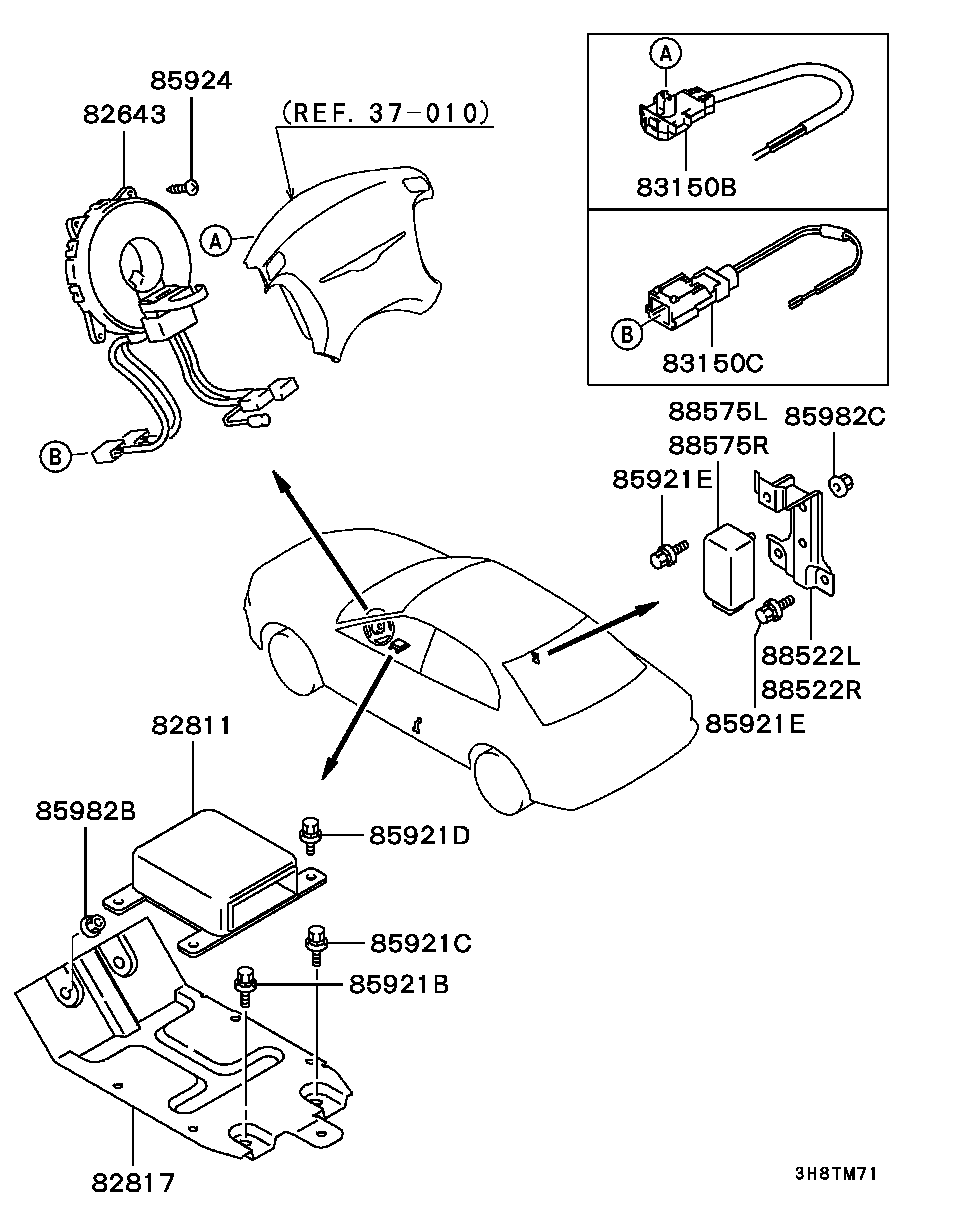 85924
82643
(REF. 37-010)
A
B
A
83150B
B
83150C
88575L
88575R
85982C
85921E
88522L
88522R
85921E
82811
85982B
85921D
85921C
85921B
82817
3H8TM71