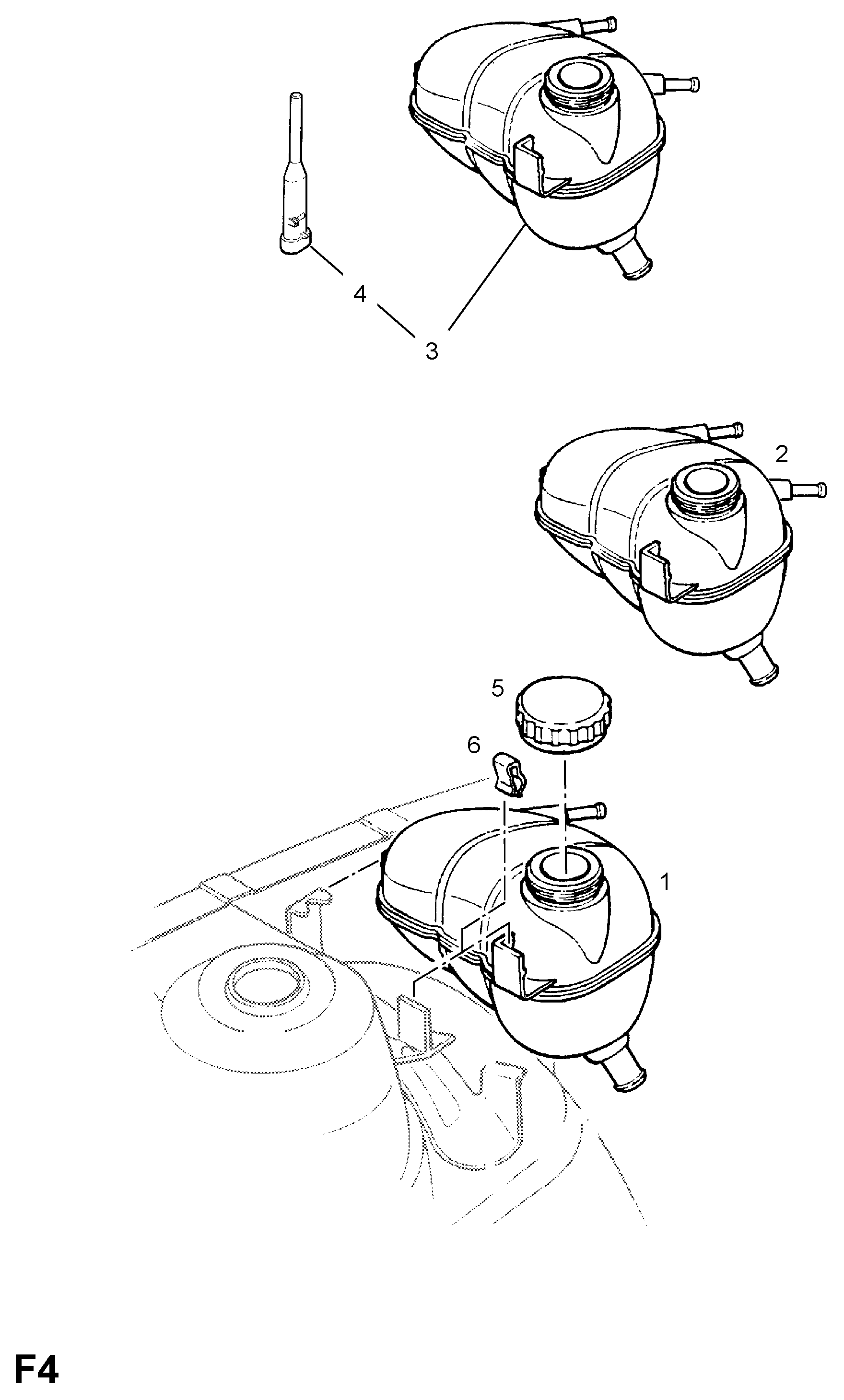 4

3

2

5

6

1

F4