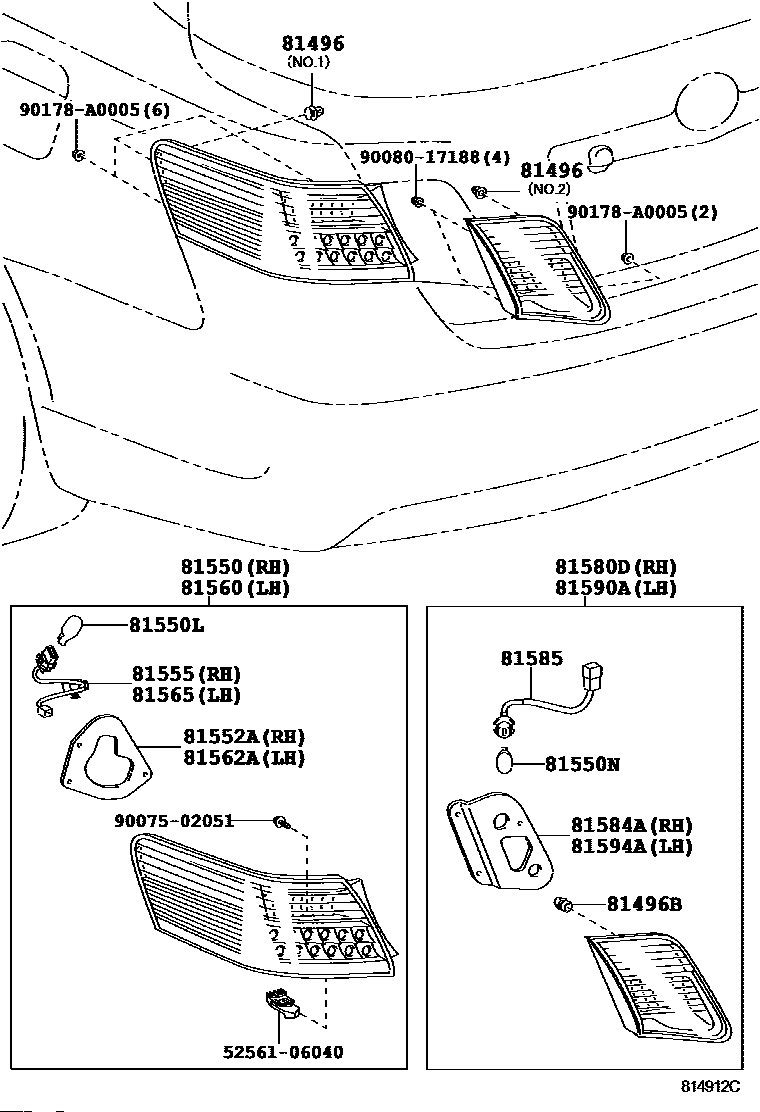 81496
(NO.1)
90178-A0005(6)
90080-17188(4)
81496
(NO.2)
90178-A0005(2)

81550(RH)
81560(LH)
81550L
81555(RH)
81565(LH)
81552A(RH)
81562A(LH)
90075-02051
52561-06040

81580D(RH)
81590A(LH)
81585
81550N
81584A(RH)
81594A(LH)
81496B

814912C