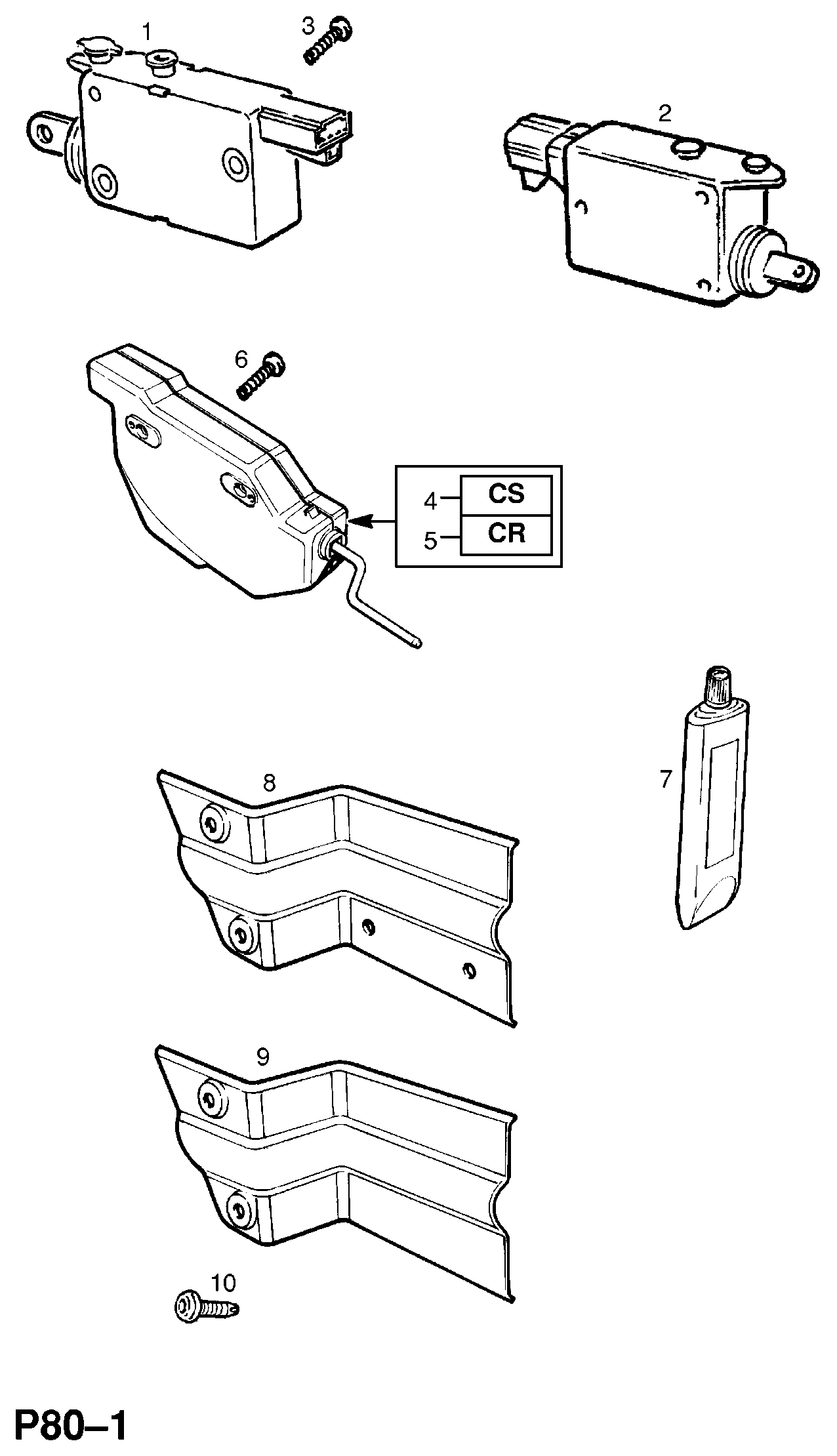 1
3
2
6
4
CS
5
CR
7
8
9
10
P80–1