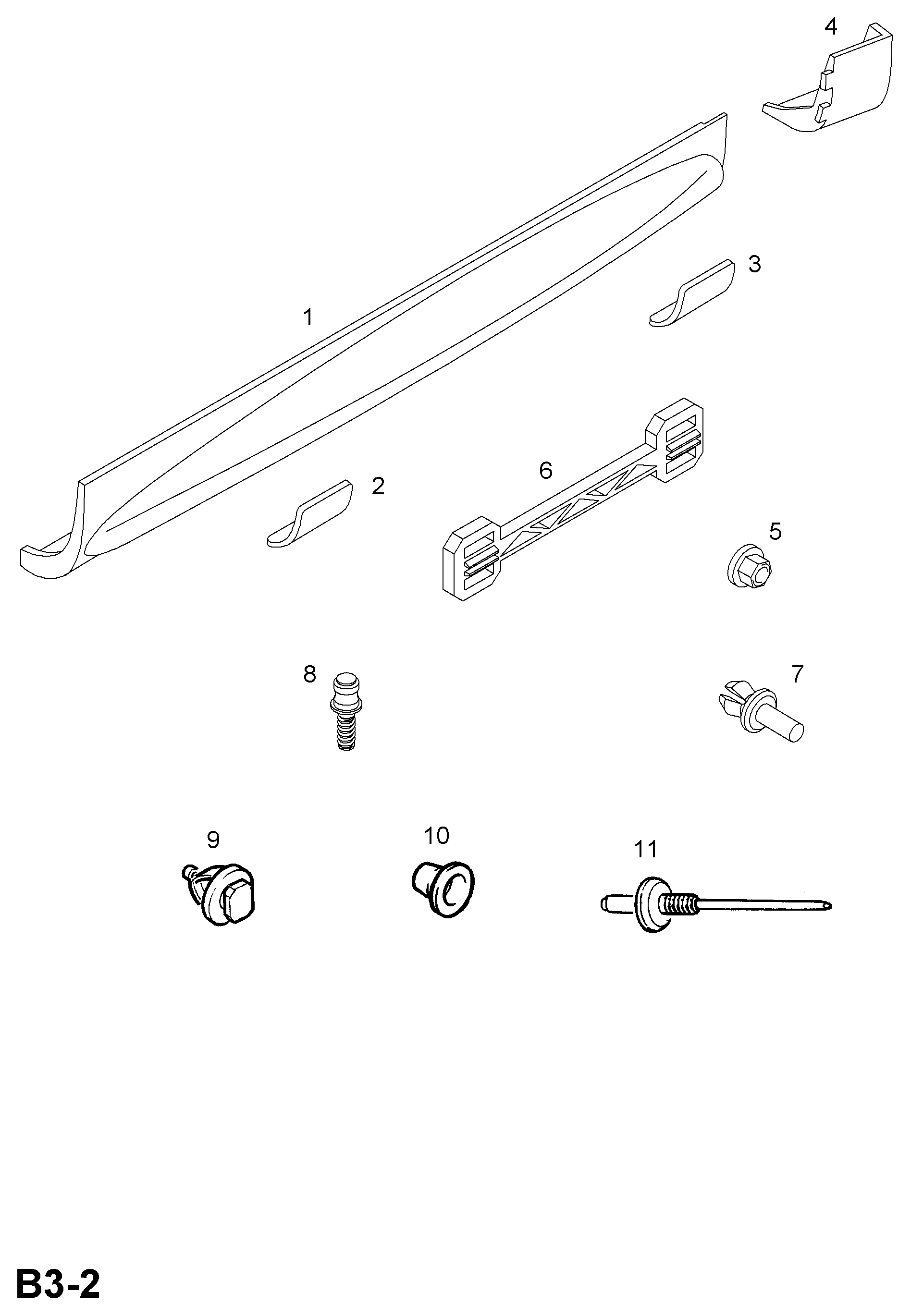 4

3

1

6

2

5

8

7

9

10

11

B3-2