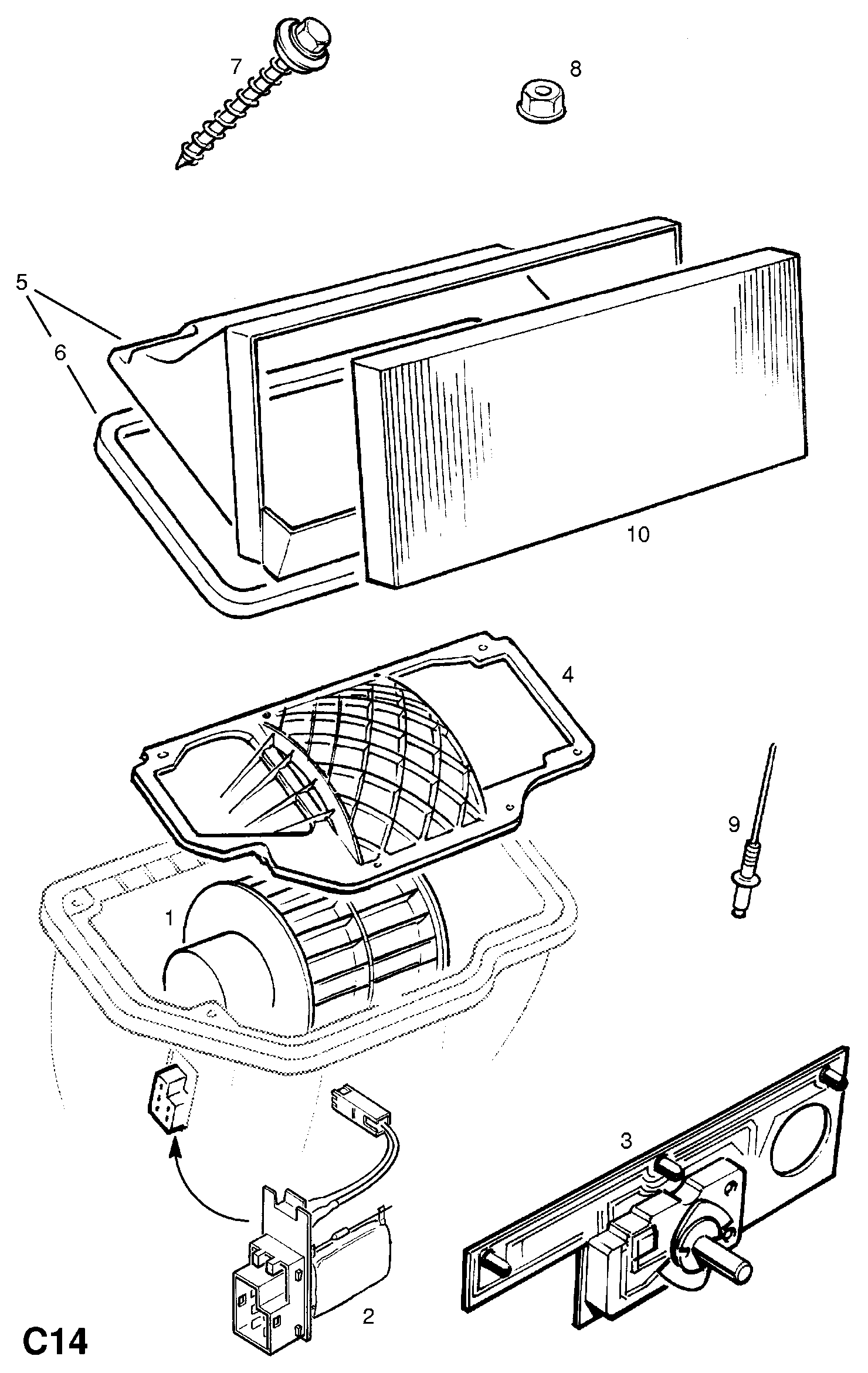 7
8
5
6
10
4
9
1
3
2
C14