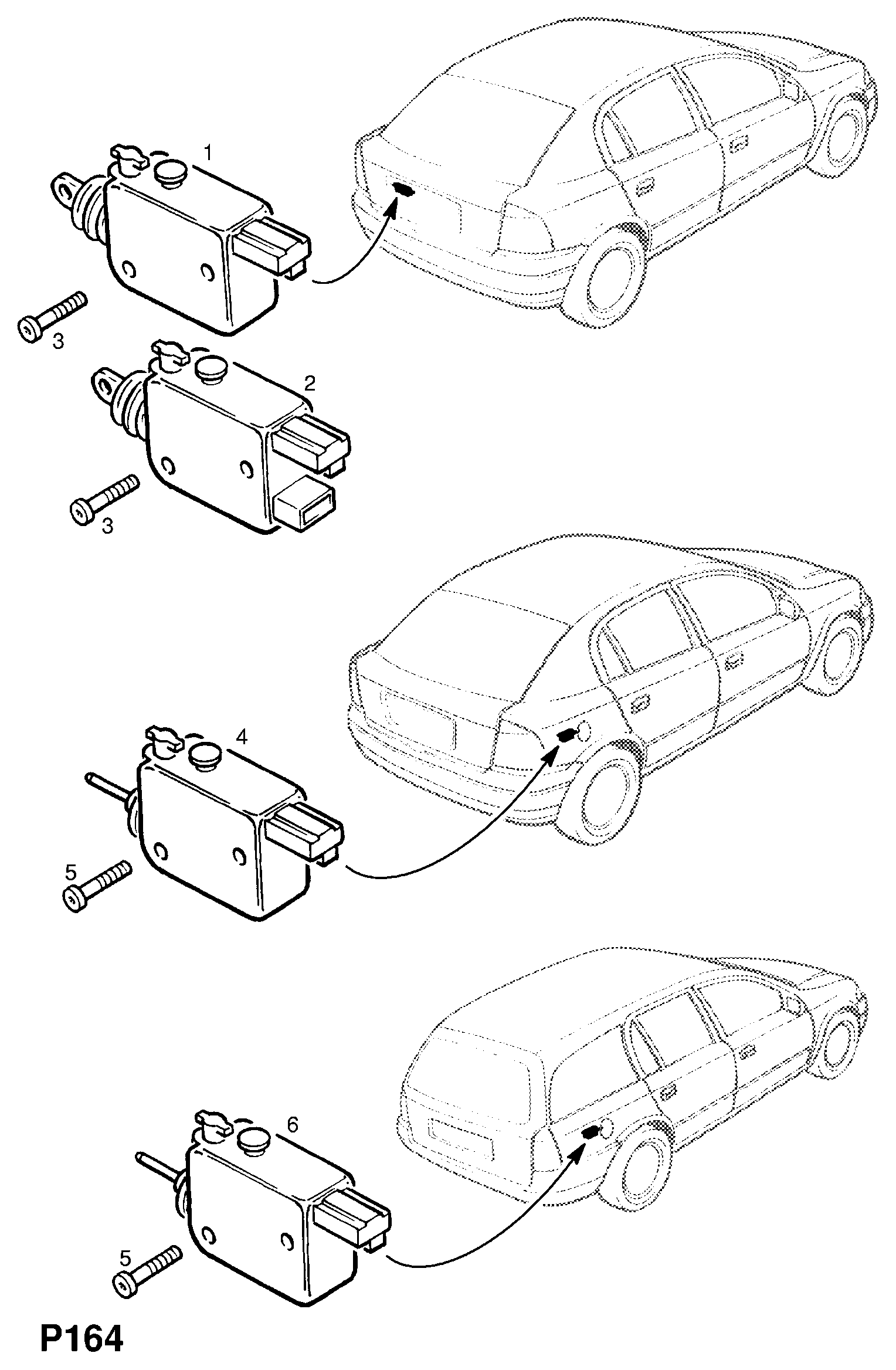 1
3
2
3
4
5
6
5
P164