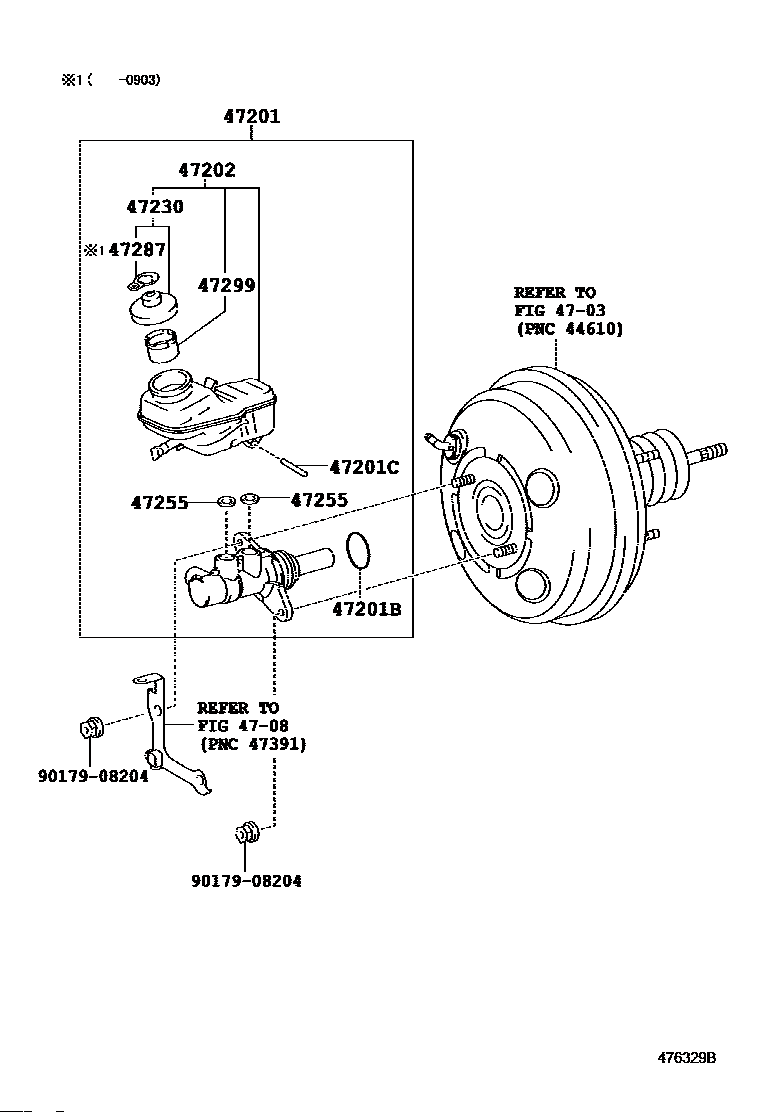 ※1 (    -0903)

47201

47202

47230

※1 47287

47299

REFER TO
FIG 47-03
(PNC 44610)

47201C

47255

47255

47201B

REFER TO
FIG 47-08
(PNC 47391)

90179-08204

90179-08204

476329B