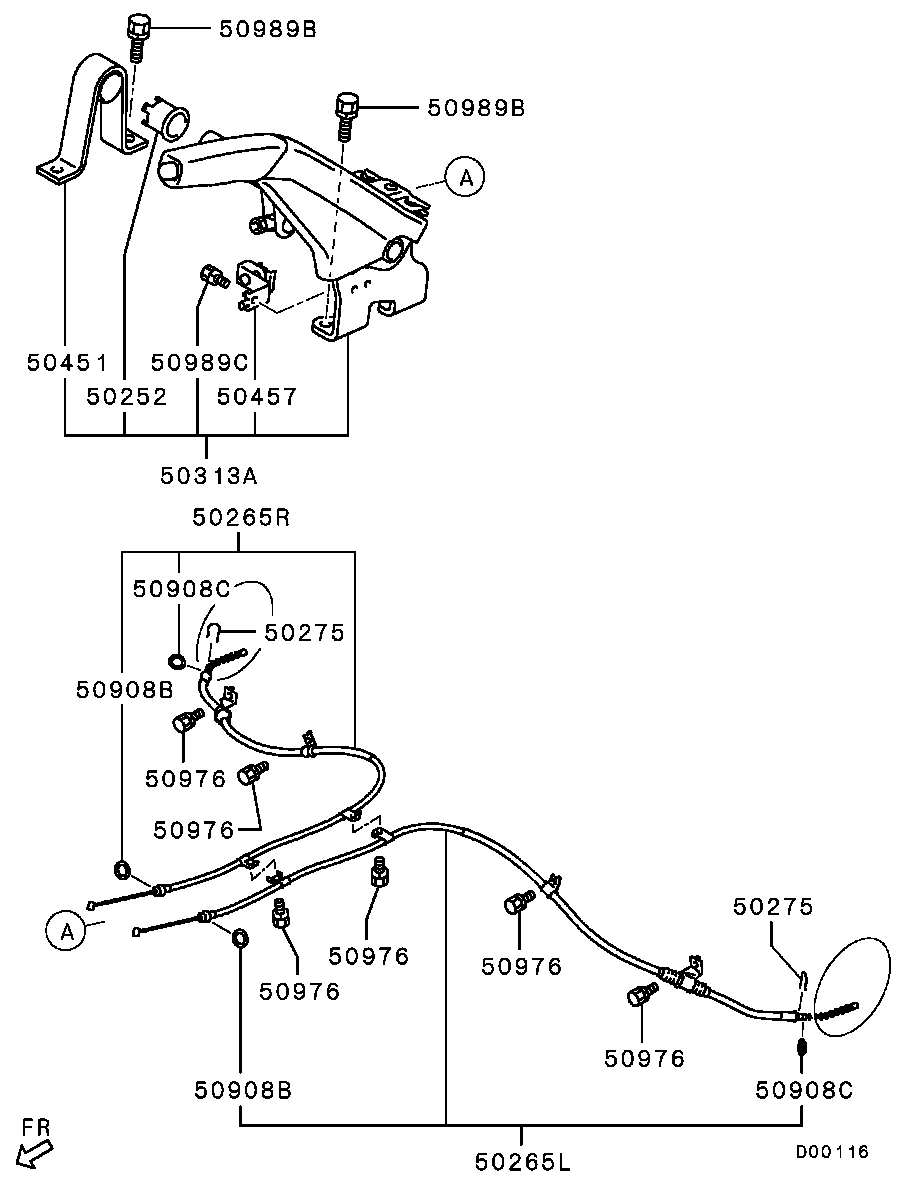 50989B
50989B
A
50451
50989C
50252
50457
50313A
50265R
50908C
50275
50908B
50976
50976
A
50976
50976
50976
50275
50976
50908B
50908C
FR
50265L
D00116