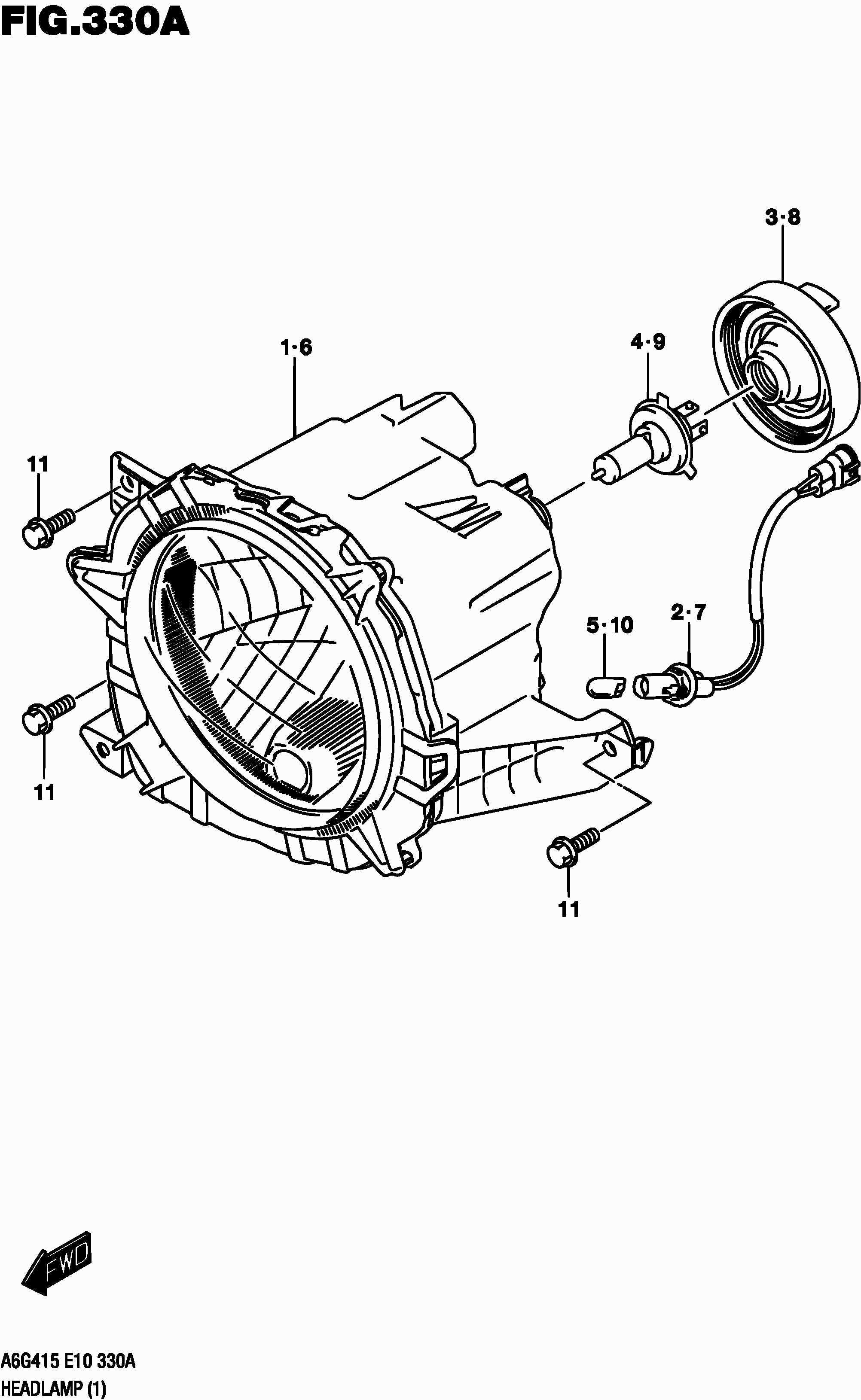 FIG.330A

3·8

1·6

4·9

11

5·10

2·7

11

11

FWD

A6G415 E10 330A
HEADLAMP (1)